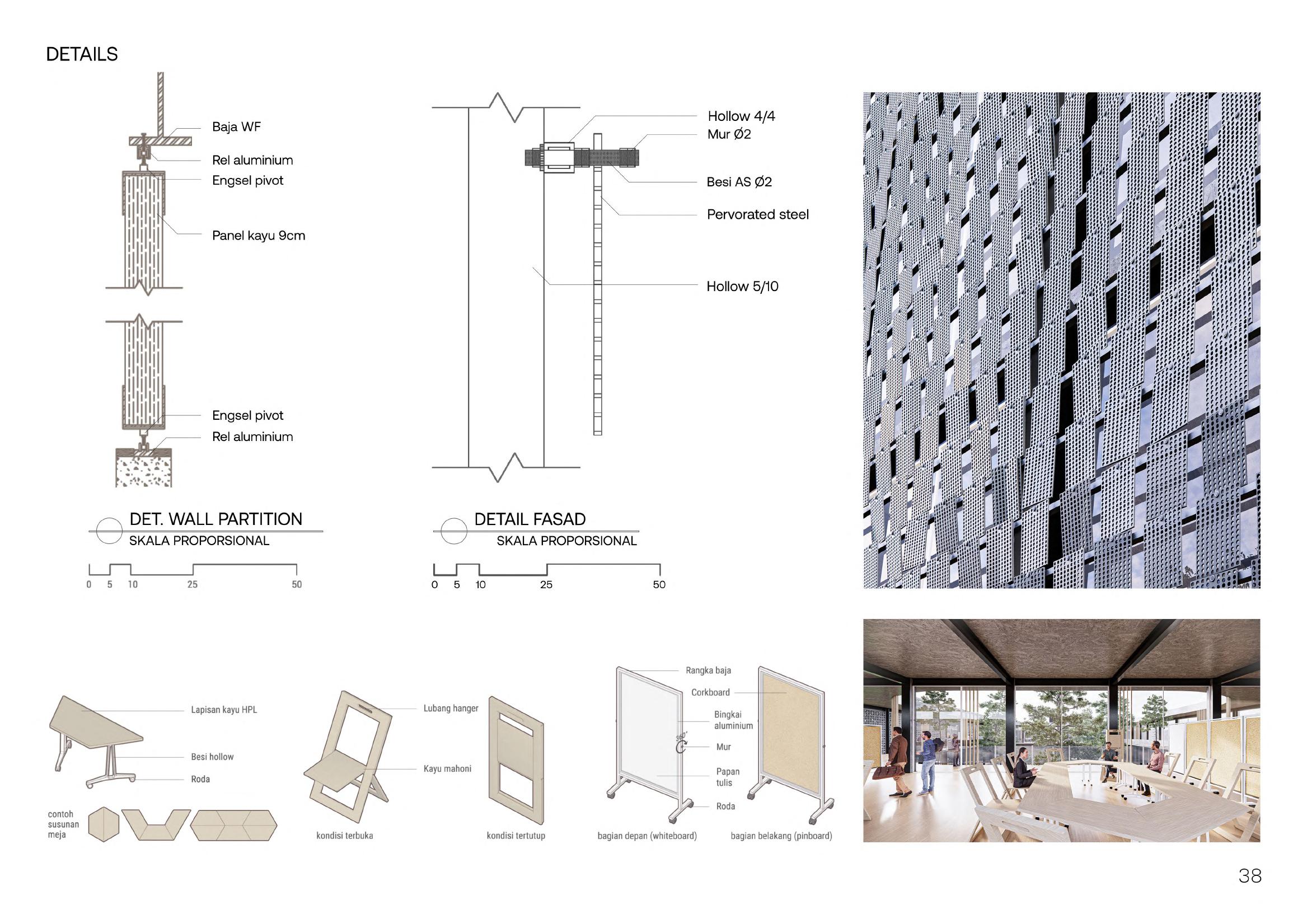 DETAILS

Baja WF
Rel aluminium
Engsel pivot
Panel kayu 9cm
Engsel pivot
Rel aluminium

DET. WALL PARTITION
SKALA PROPORSIONAL

0 5 10 25 50

Hollow 4/4
Mur Ø2
Besi AS Ø2
Pervorated steel
Hollow 5/10

DETAIL FASAD
SKALA PROPORSIONAL

0 5 10 25 50

Lapisan kayu HPL
Besi hollow
Roda
contoh susunan meja

Lubang hanger
Kayu mahoni
kondisi terbuka
kondisi tertutup

Rangka baja
Corkboard
Bingkai aluminium
360°
Mur
Papan tulis
Roda
bagian depan (whiteboard)
bagian belakang (pinboard)

38