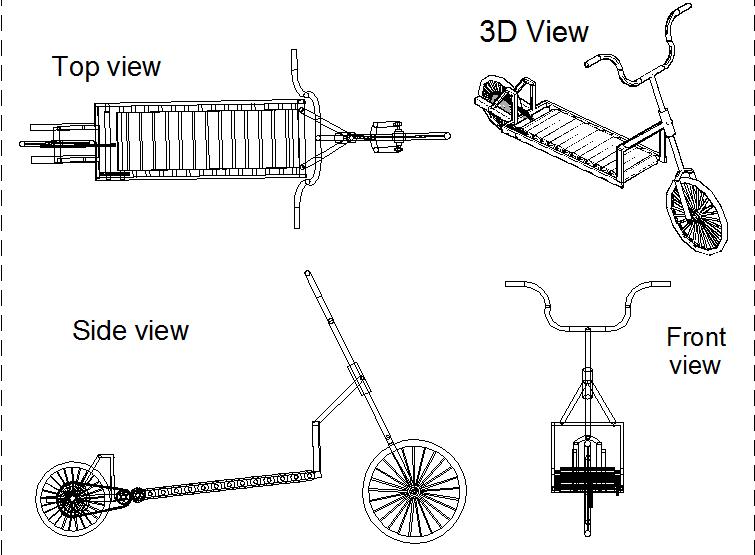 Top view

3D View

Side view

Front view