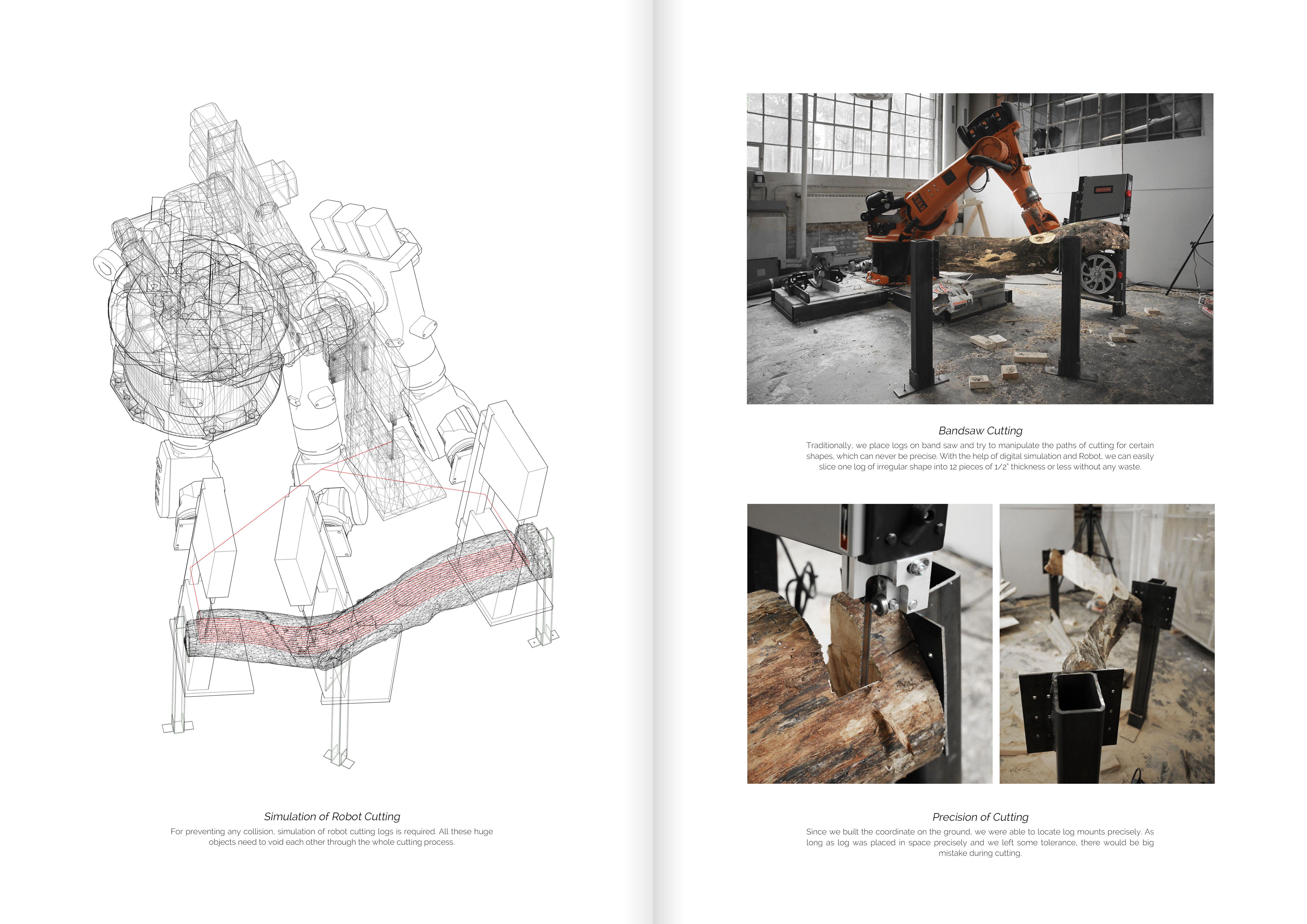 Simulation of Robot Cutting

For preventing any collision, simulation of robot cutting logs is required. All these huge objects need to void each other through the whole cutting process.

Bandsaw Cutting

Traditionally, we place logs on band saw and try to manipulate the paths of cutting for certain shapes, which can never be precise. With the help of digital simulation and Robot, we can easily slice one log of irregular shape into 12 pieces of 1/2" thickness or less without any waste.

Precision of Cutting

Since we built the coordinate on the ground, we were able to locate log mounts precisely. As long as log was placed in space precisely and we left some tolerance, there would be big mistake during cutting.