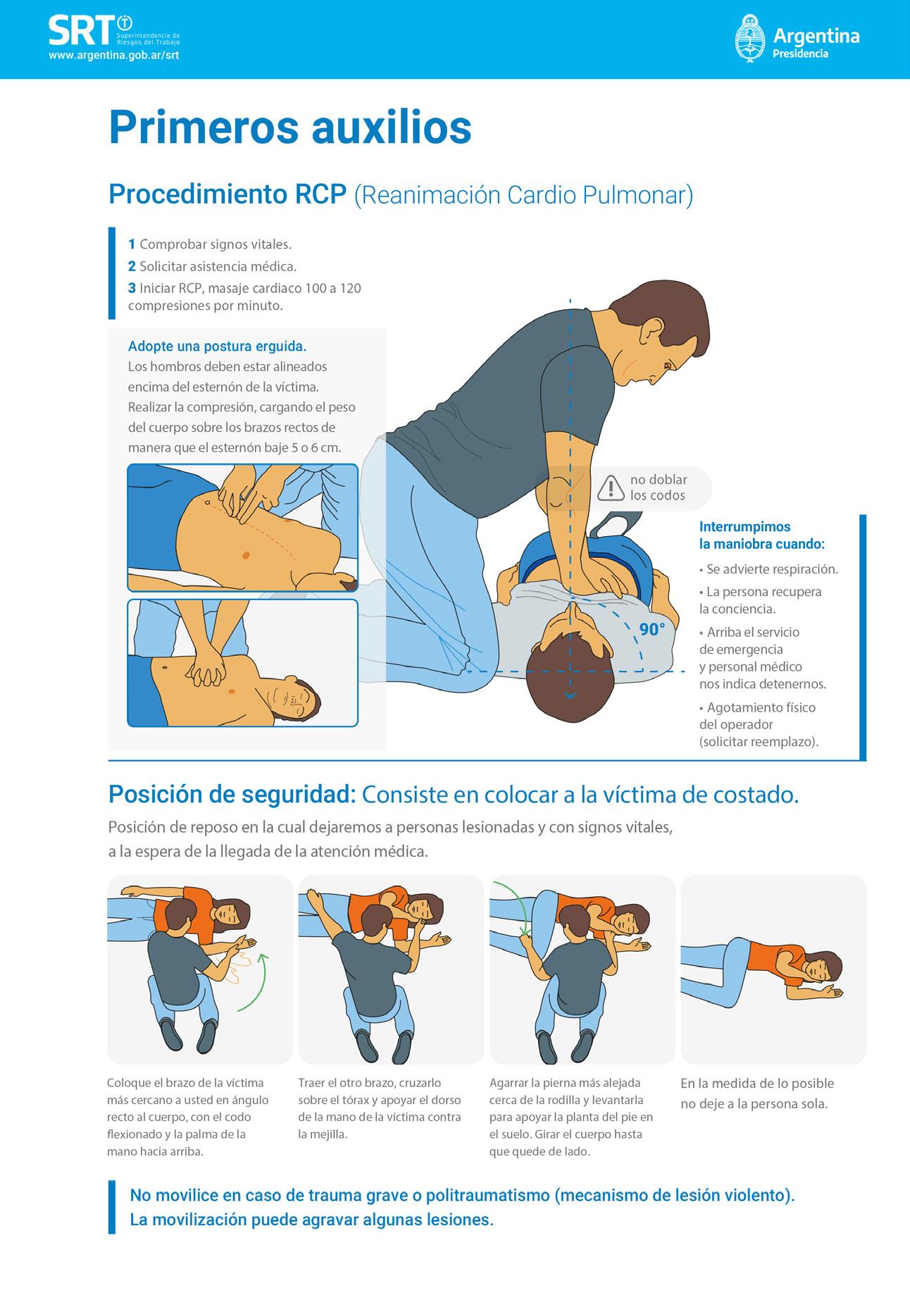 SRT Superintendencia de Riesgos del Trabajo
www.argentina.gob.ar/srt

Argentina
Presidencia

Primeros auxilios

Procedimiento RCP (Reanimación Cardio Pulmonar)

1 Comprobar signos vitales.
2 Solicitar asistencia médica.
3 Iniciar RCP, masaje cardiaco 100 a 120 compresiones por minuto.

Adopte una postura erguida.
Los hombros deben estar alineados encima del esternón de la víctima. Realizar la compresión, cargando el peso del cuerpo sobre los brazos rectos de manera que el esternón baje 5 o 6 cm.

no doblar los codos

90°

Interrumpimos la maniobra cuando:
• Se advierte respiración.
• La persona recupera la conciencia.
• Arriba el servicio de emergencia y personal médico nos indica detenernos.
• Agotamiento físico del operador (solicitar reemplazo).

Posición de seguridad: Consiste en colocar a la víctima de costado.
Posición de reposo en la cual dejaremos a personas lesionadas y con signos vitales, a la espera de la llegada de la atención médica.

Coloque el brazo de la víctima más cercano a usted en ángulo recto al cuerpo, con el codo flexionado y la palma de la mano hacia arriba.

Traer el otro brazo, cruzarlo sobre el tórax y apoyar el dorso de la mano de la víctima contra la mejilla.

Agarrar la pierna más alejada cerca de la rodilla y levantarla para apoyar la planta del pie en el suelo. Girar el cuerpo hasta que quede de lado.

En la medida de lo posible no deje a la persona sola.

No movilice en caso de trauma grave o politraumatismo (mecanismo de lesión violento).
La movilización puede agravar algunas lesiones.