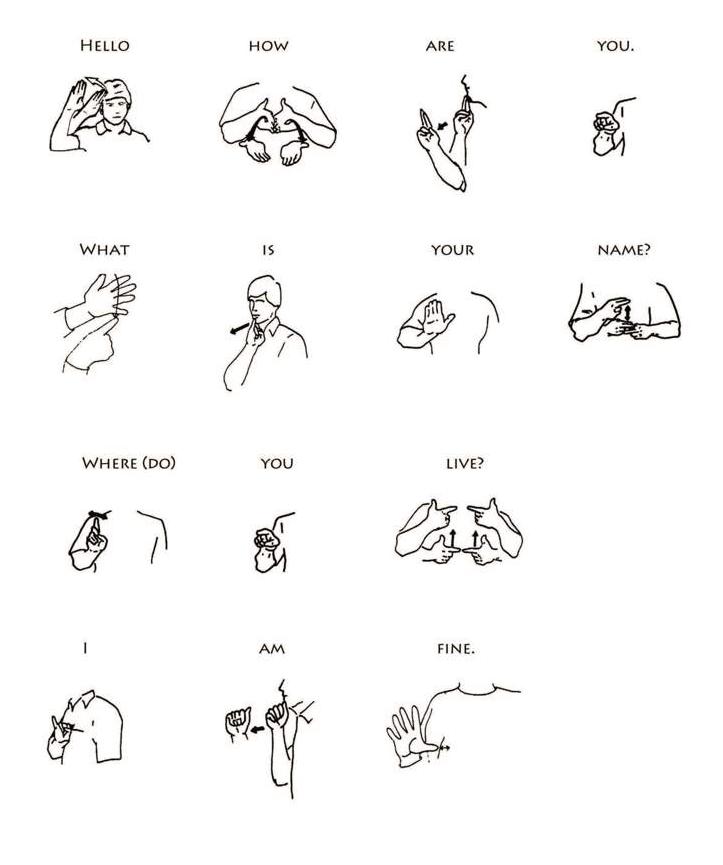 HELLO HOW ARE YOU.

WHAT IS YOUR NAME?

WHERE (DO) YOU LIVE?

I AM FINE.