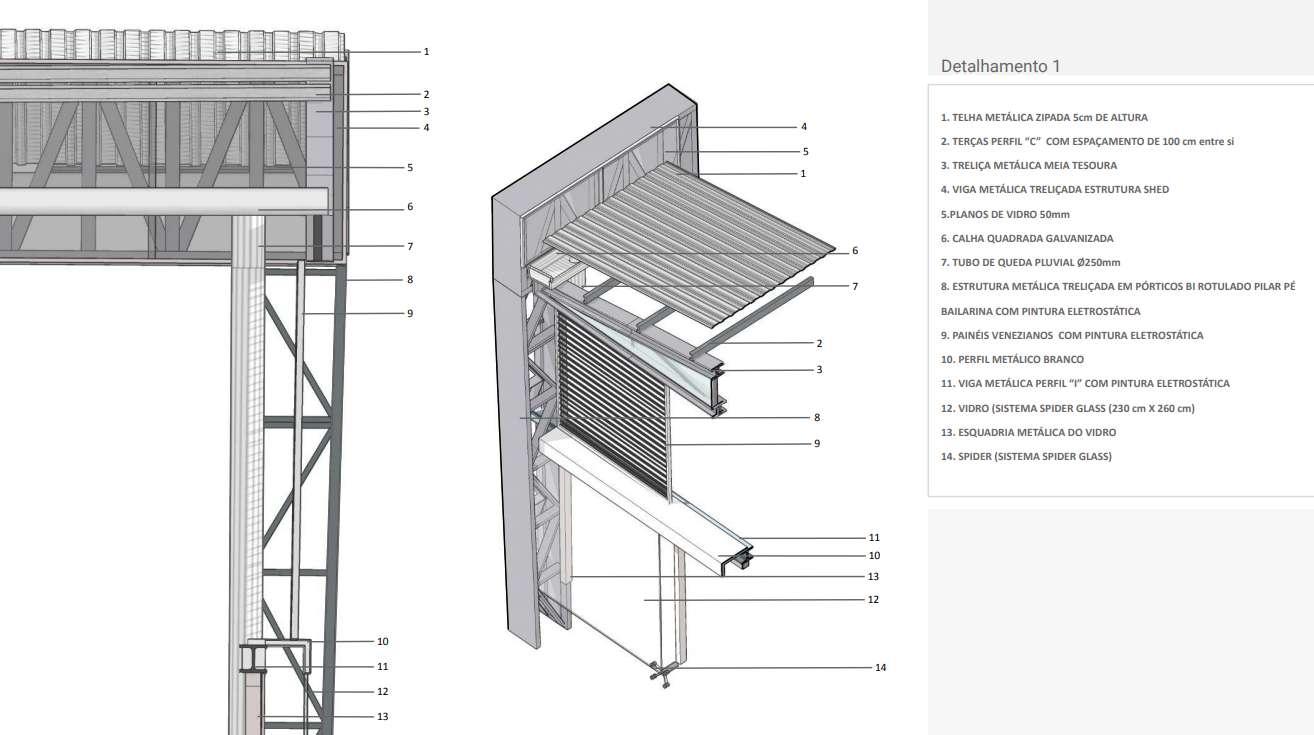 1
2
3
4
5
6
7
8
9
10
11
12
13

4
5
1
6
7
2
3
8
9
11
10
13
12
14

Detalhamento 1

1. TELHA METÁLICA ZIPADA 5cm DE ALTURA
2. TERÇAS PERFIL "C" COM ESPAÇAMENTO DE 100 cm entre si
3. TRELIÇA METÁLICA MEIA TESOURA
4. VIGA METÁLICA TRELIÇADA ESTRUTURA SHED
5.PLANOS DE VIDRO 50mm
6. CALHA QUADRADA GALVANIZADA
7. TUBO DE QUEDA PLUVIAL Ø250mm
8. ESTRUTURA METÁLICA TRELIÇADA EM PÓRTICOS BI ROTULADO PILAR PÉ BAILARINA COM PINTURA ELETROSTÁTICA
9. PAINÉIS VENEZIANOS COM PINTURA ELETROSTÁTICA
10. PERFIL METÁLICO BRANCO
11. VIGA METÁLICA PERFIL "I" COM PINTURA ELETROSTÁTICA
12. VIDRO (SISTEMA SPIDER GLASS (230 cm X 260 cm)
13. ESQUADRIA METÁLICA DO VIDRO
14. SPIDER (SISTEMA SPIDER GLASS)