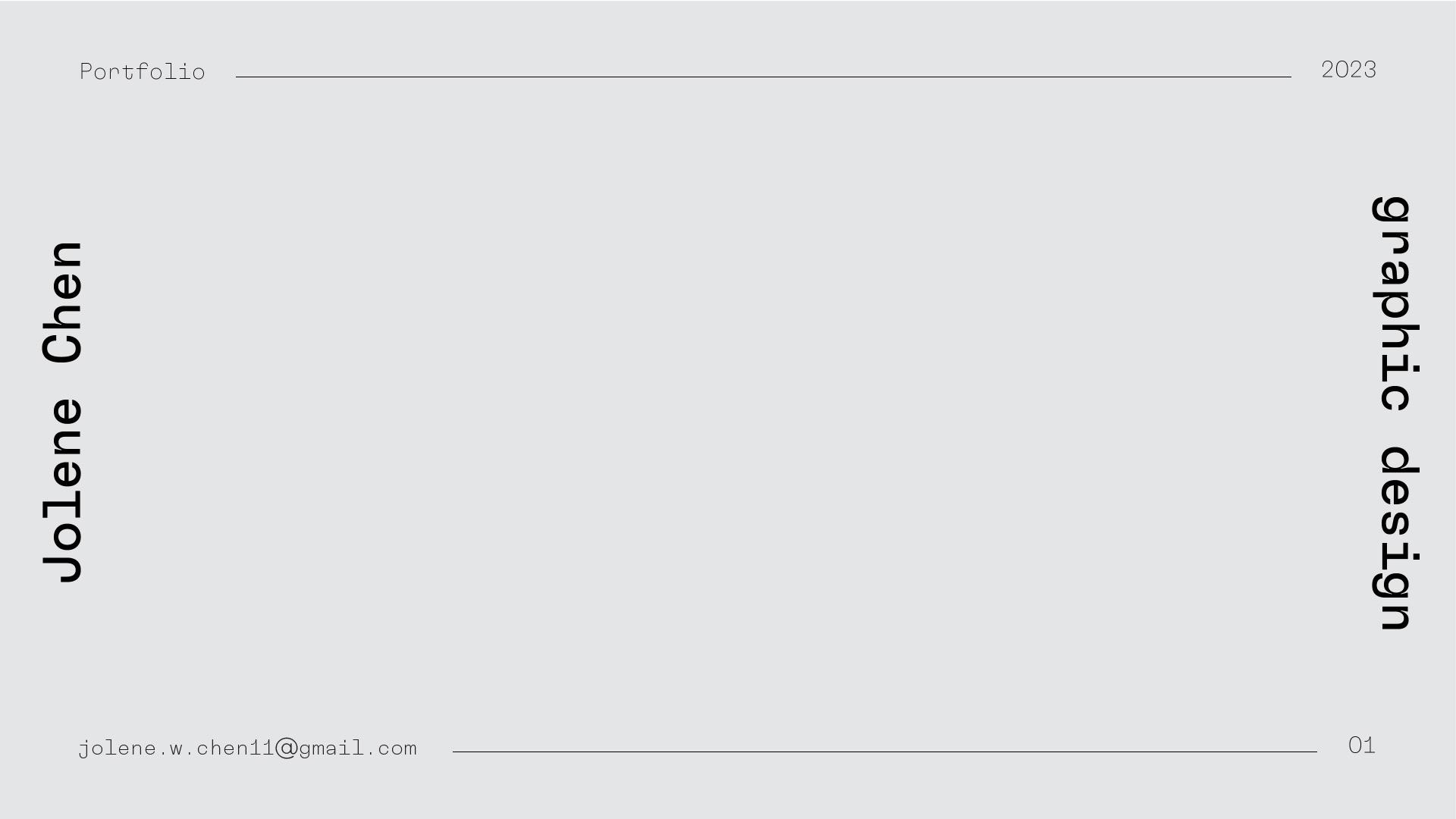 Portfolio

2023

Jolene Chen

graphic design

jolene.w.chen11@gmail.com

01