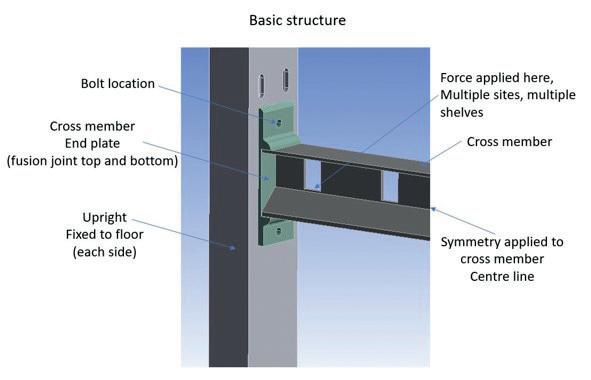 Basic structure

Bolt location

Cross member
End plate
(fusion joint top and bottom)

Upright
Fixed to floor
(each side)

Force applied here,
Multiple sites, multiple shelves

Cross member

Symmetry applied to
cross member
Centre line