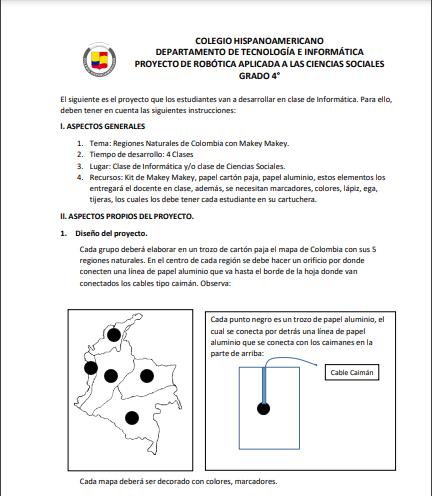 COLEGIO HISPANOAMERICANO
DEPARTAMENTO DE TECNOLOGÍA E INFORMÁTICA
PROYECTO DE ROBÓTICA APLICADA A LAS CIENCIAS SOCIALES
GRADO 4°

El siguiente es el proyecto que los estudiantes van a desarrollar en clase de Informática. Para ello, deben tener en cuenta las siguientes instrucciones:

I. ASPECTOS GENERALES

1. Tema: Regiones Naturales de Colombia con Makey Makey.
2. Tiempo de desarrollo: 4 Clases
3. Lugar: Clase de Informática y/o clase de Ciencias Sociales.
4. Recursos: Kit de Makey Makey, papel cartón paja, papel aluminio, estos elementos los entregará el docente en clase, además, se necesitan marcadores, colores, lápiz, ega, tijeras, los cuales los debe tener cada estudiante en su cartuchera.

II. ASPECTOS PROPIOS DEL PROYECTO.

1. Diseño del proyecto.

Cada grupo deberá elaborar en un trozo de cartón paja el mapa de Colombia con sus 5 regiones naturales. En el centro de cada región se debe hacer un orificio por donde conecten una línea de papel aluminio que va hasta el borde de la hoja donde van conectados los cables tipo caimán. Observa:

Cada punto negro es un trozo de papel aluminio, el cual se conecta por detrás una línea de papel aluminio que se conecta con los caimanes en la parte de arriba:

Cable Caimán

Cada mapa deberá ser decorado con colores, marcadores.