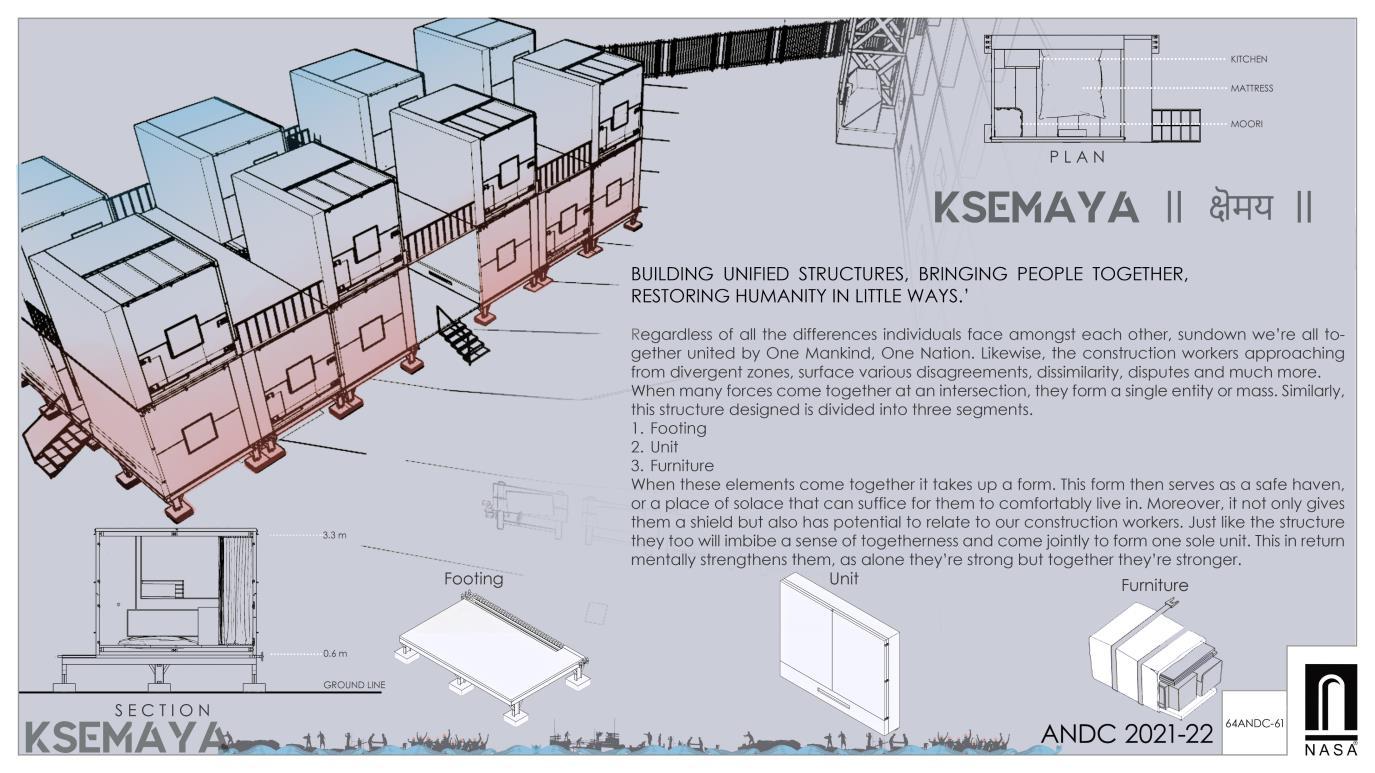 KITCHEN

MATTRESS

MOORI

PLAN

KSEMAYA || क्षेमय ||

BUILDING UNIFIED STRUCTURES, BRINGING PEOPLE TOGETHER, RESTORING HUMANITY IN LITTLE WAYS.'

Regardless of all the differences individuals face amongst each other, sundown we're all together united by One Mankind, One Nation. Likewise, the construction workers approaching from divergent zones, surface various disagreements, dissimilarity, disputes and much more. When many forces come together at an intersection, they form a single entity or mass. Similarly, this structure designed is divided into three segments.
1. Footing
2. Unit
3. Furniture
When these elements come together it takes up a form. This form then serves as a safe haven, or a place of solace that can suffice for them to comfortably live in. Moreover, it not only gives them a shield but also has potential to relate to our construction workers. Just like the structure they too will imbibe a sense of togetherness and come jointly to form one sole unit. This in return mentally strengthens them, as alone they're strong but together they're stronger.

3.3 m

0.6 m

GROUND LINE

SECTION

KSEMAYA

Footing

Unit

Furniture

ANDC 2021-22

64ANDC-61

NASA