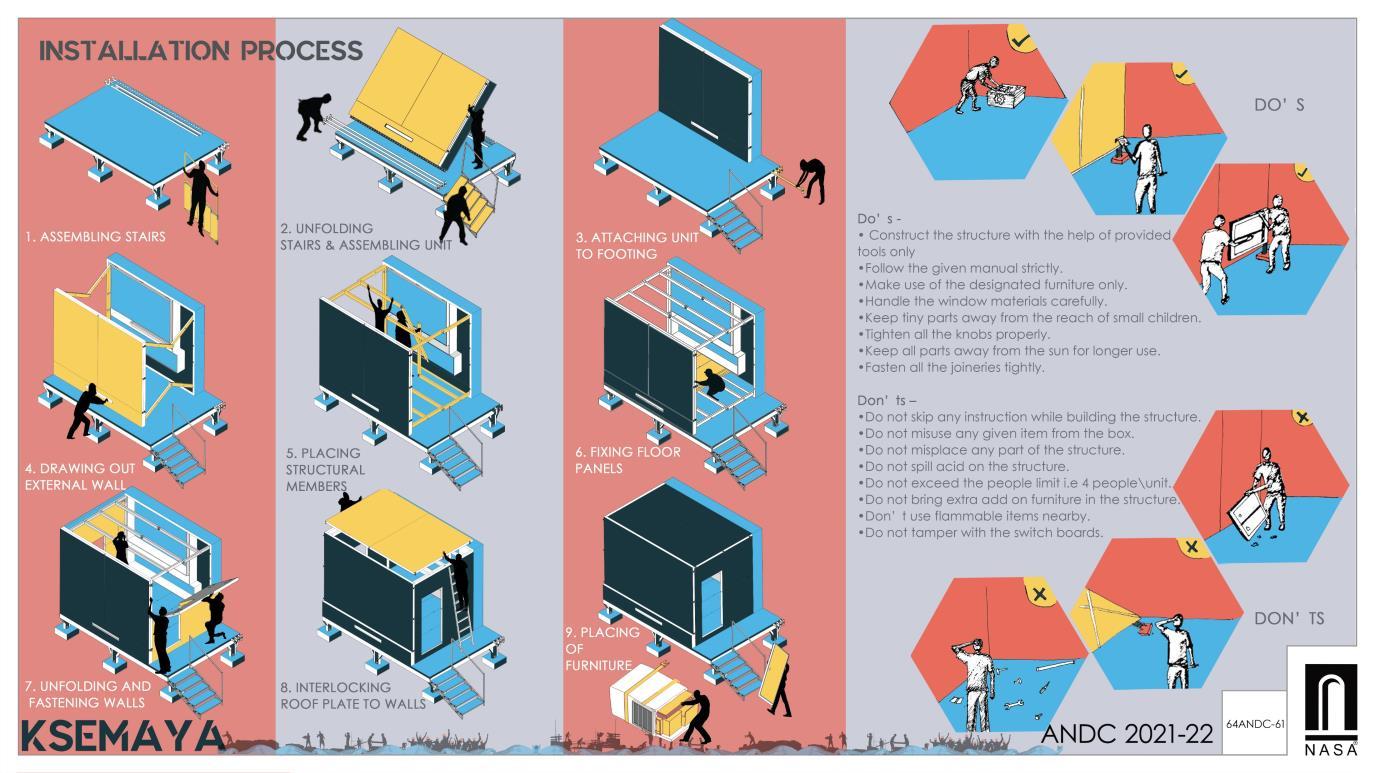 INSTALLATION PROCESS

1. ASSEMBLING STAIRS

2. UNFOLDING STAIRS & ASSEMBLING UNIT

3. ATTACHING UNIT TO FOOTING

4. DRAWING OUT EXTERNAL WALL

5. PLACING STRUCTURAL MEMBERS

6. FIXING FLOOR PANELS

7. UNFOLDING AND FASTENING WALLS

8. INTERLOCKING ROOF PLATE TO WALLS

9. PLACING OF FURNITURE

DO' S

Do' s -
• Construct the structure with the help of provided tools only
•Follow the given manual strictly.
•Make use of the designated furniture only.
•Handle the window materials carefully.
•Keep tiny parts away from the reach of small children.
•Tighten all the knobs properly.
•Keep all parts away from the sun for longer use.
•Fasten all the joineries tightly.

Don' ts –
•Do not skip any instruction while building the structure.
•Do not misuse any given item from the box.
•Do not misplace any part of the structure.
•Do not spill acid on the structure.
•Do not exceed the people limit i.e 4 people\unit.
•Do not bring extra add on furniture in the structure.
•Don' t use flammable items nearby.
•Do not tamper with the switch boards.

DON' TS

KSEMAYA

ANDC 2021-22

64ANDC-61

NASA