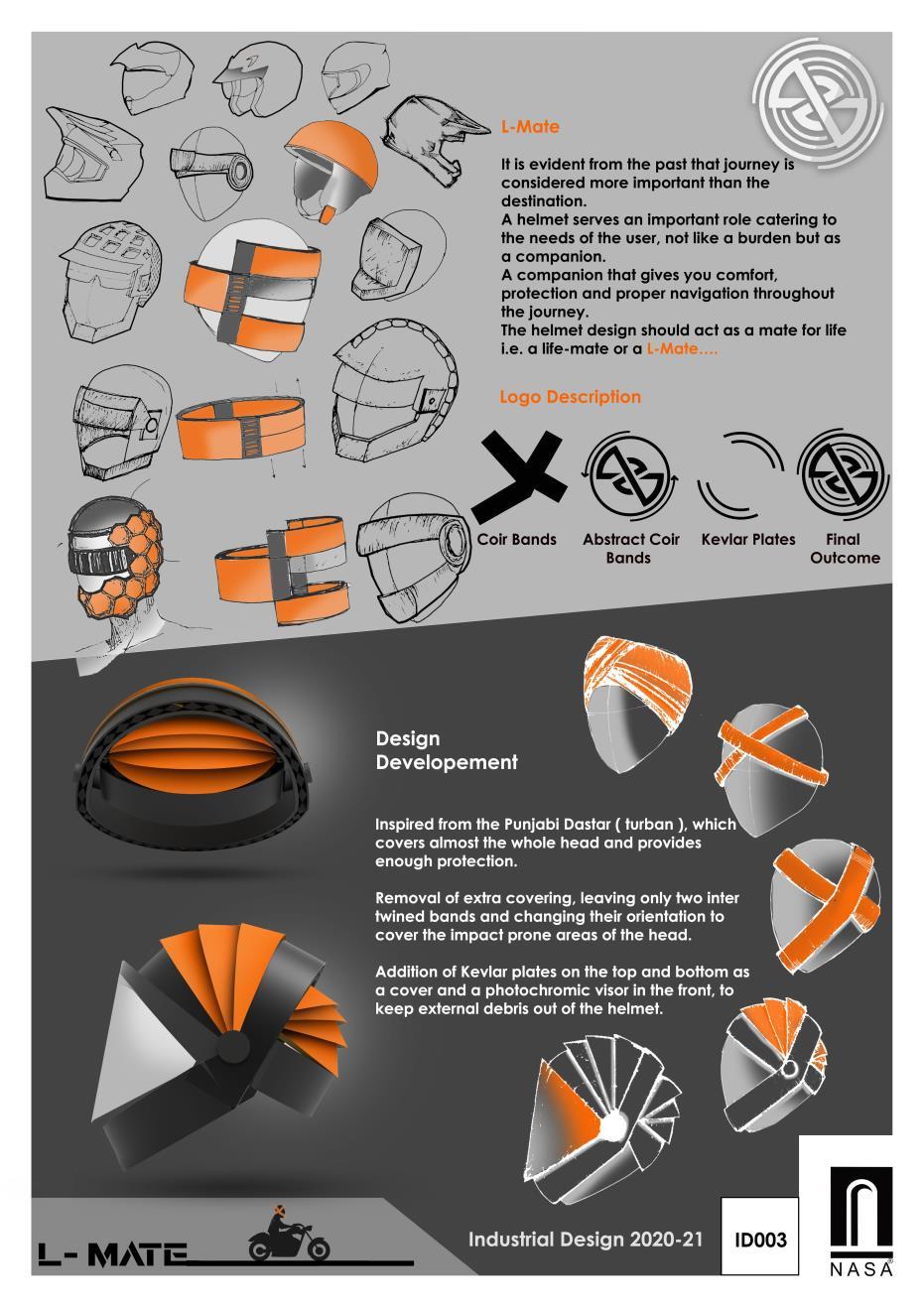 L-Mate

It is evident from the past that journey is considered more important than the destination.
A helmet serves an important role catering to the needs of the user, not like a burden but as a companion.
A companion that gives you comfort, protection and proper navigation throughout the journey.
The helmet design should act as a mate for life i.e. a life-mate or a L-Mate....

Logo Description

Coir Bands

Abstract Coir Bands

Kevlar Plates

Final Outcome

Design Developement

Inspired from the Punjabi Dastar ( turban ), which covers almost the whole head and provides enough protection.

Removal of extra covering, leaving only two inter twined bands and changing their orientation to cover the impact prone areas of the head.

Addition of Kevlar plates on the top and bottom as a cover and a photochromic visor in the front, to keep external debris out of the helmet.

L- MATE

Industrial Design 2020-21

ID003

NASA