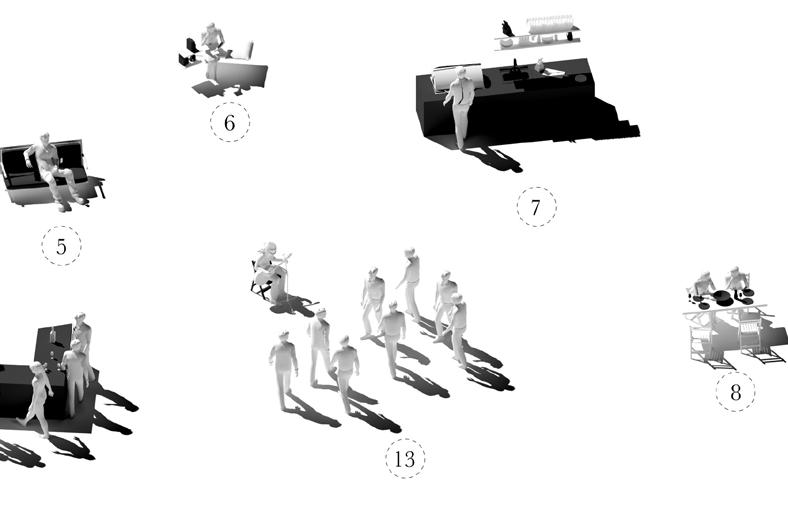 6

7

5

8

13