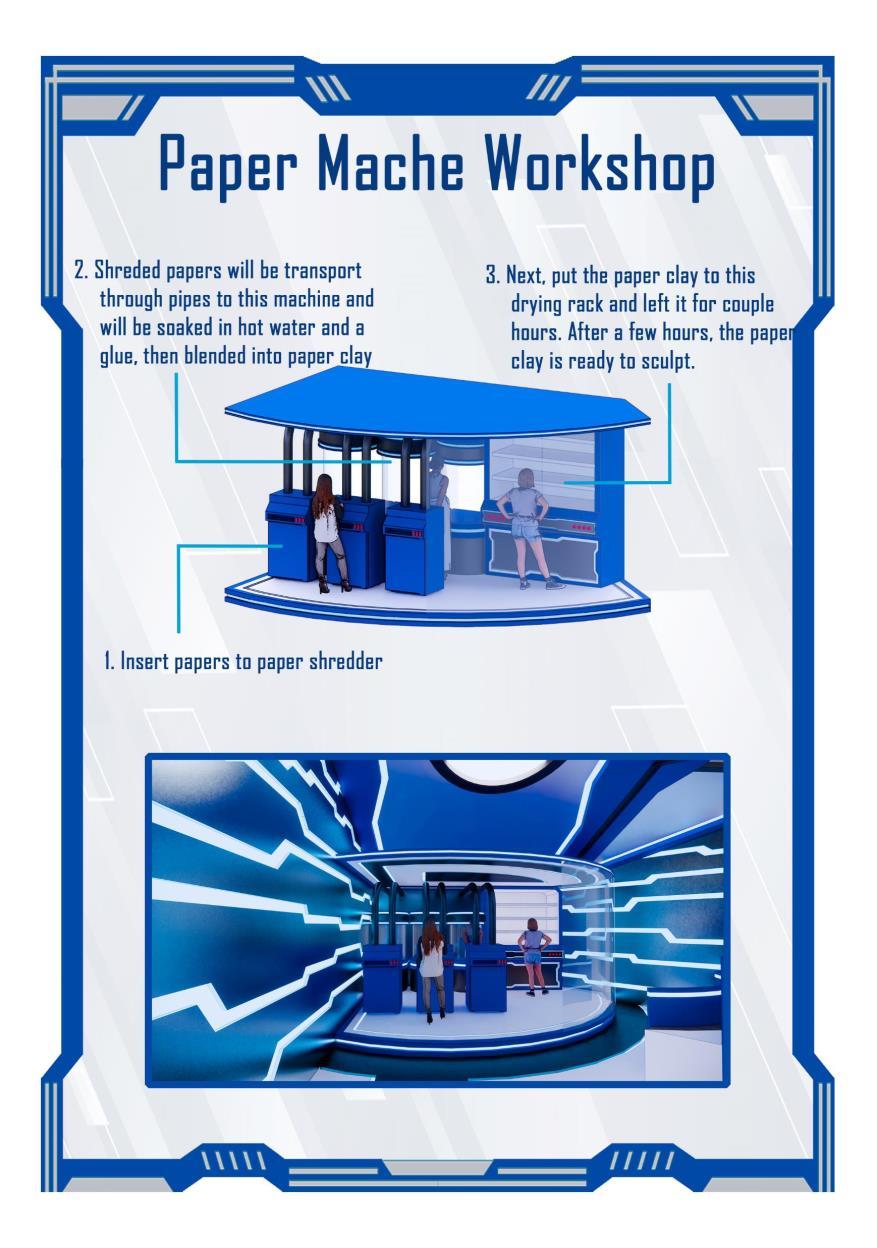 Paper Mache Workshop

2. Shreded papers will be transport through pipes to this machine and will be soaked in hot water and a glue, then blended into paper clay

3. Next, put the paper clay to this drying rack and left it for couple hours. After a few hours, the paper clay is ready to sculpt.

1. Insert papers to paper shredder