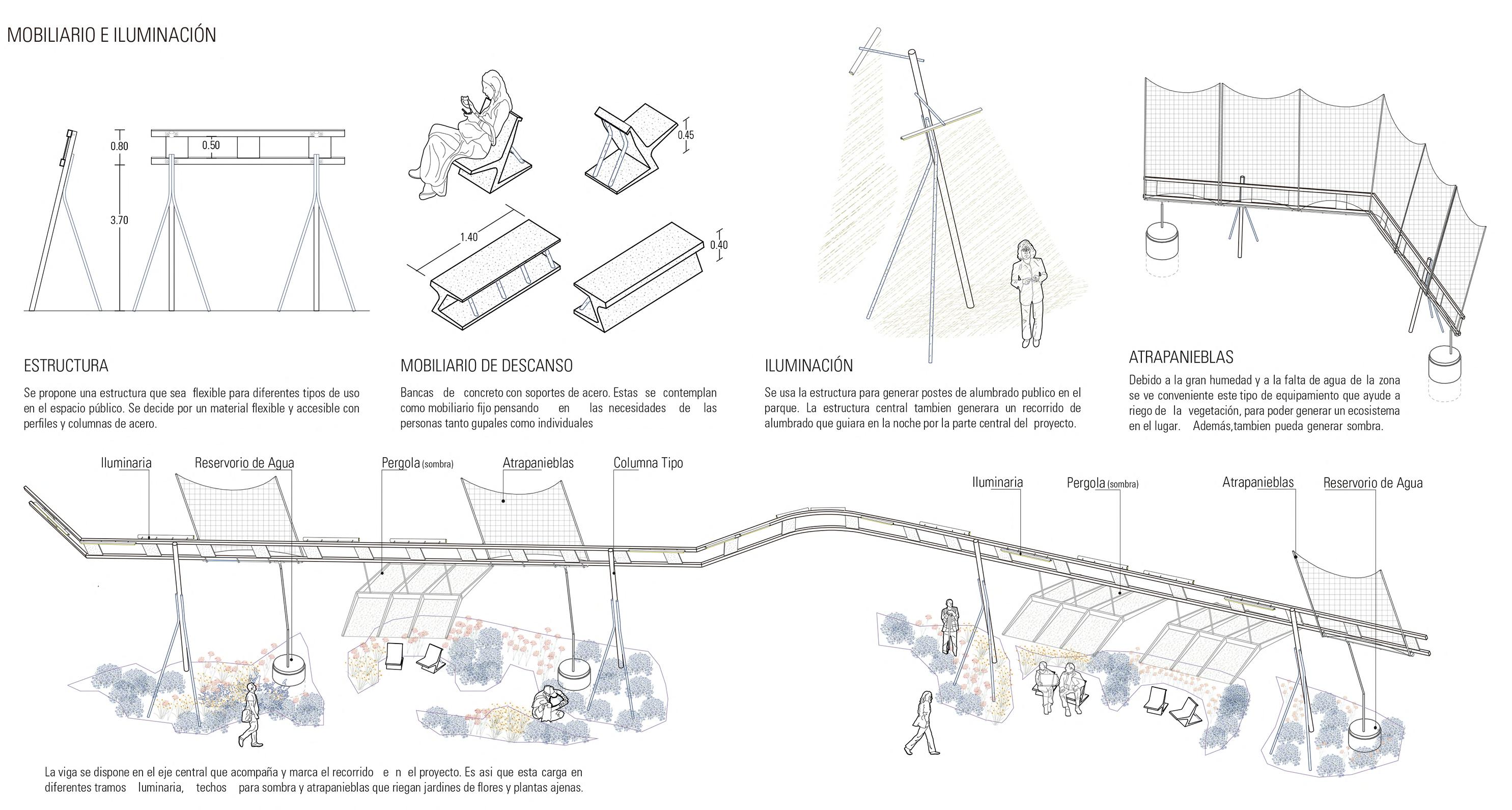 MOBILIARIO E ILUMINACIÓN

0.80
0.50
3.70

0.45
1.40
0.40

ESTRUCTURA

Se propone una estructura que sea flexible para diferentes tipos de uso en el espacio público. Se decide por un material flexible y accesible con perfiles y columnas de acero.

MOBILIARIO DE DESCANSO

Bancas de concreto con soportes de acero. Estas se contemplan como mobiliario fijo pensando en las necesidades de las personas tanto gupales como individuales

ILUMINACIÓN

Se usa la estructura para generar postes de alumbrado publico en el parque. La estructura central tambien generara un recorrido de alumbrado que guiara en la noche por la parte central del proyecto.

ATRAPANIEBLAS

Debido a la gran humedad y a la falta de agua de la zona se ve conveniente este tipo de equipamiento que ayude a riego de la vegetación, para poder generar un ecosistema en el lugar. Además,tambien pueda generar sombra.

Iluminaria
Reservorio de Agua
Pergola (sombra)
Atrapanieblas
Columna Tipo
Iluminaria
Pergola (sombra)
Atrapanieblas
Reservorio de Agua

La viga se dispone en el eje central que acompaña y marca el recorrido e n el proyecto. Es asi que esta carga en diferentes tramos luminaria, techos para sombra y atrapanieblas que riegan jardines de flores y plantas ajenas.