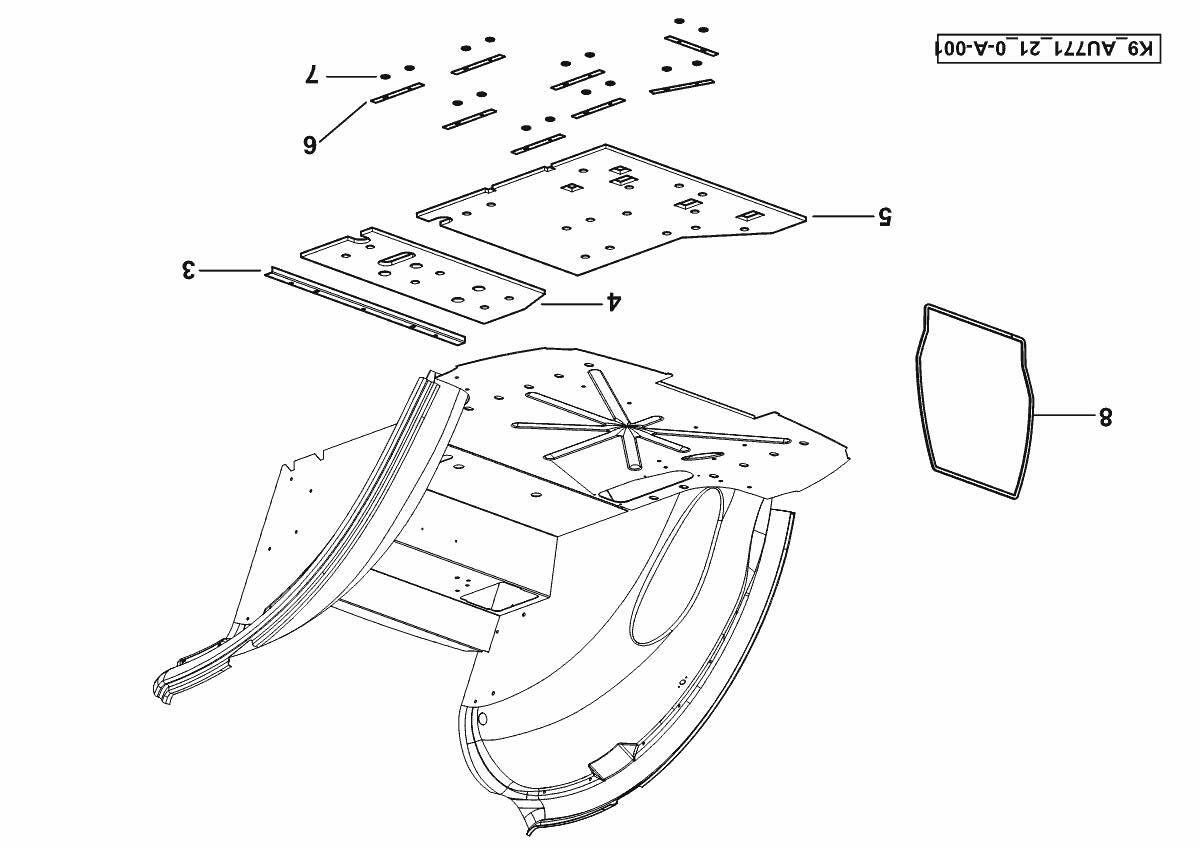 K9_AU771_21_0-A-001

7

6

5

3

4

8