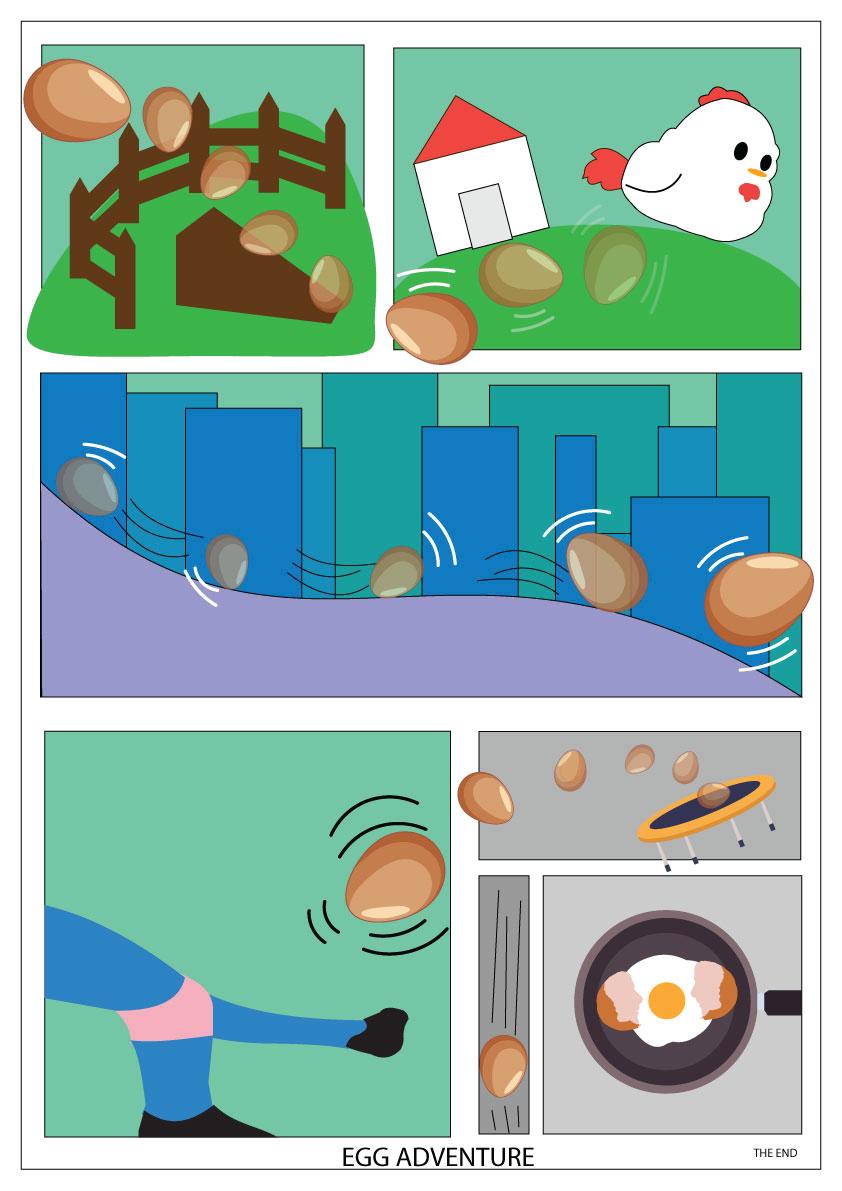 EGG ADVENTURE

THE END