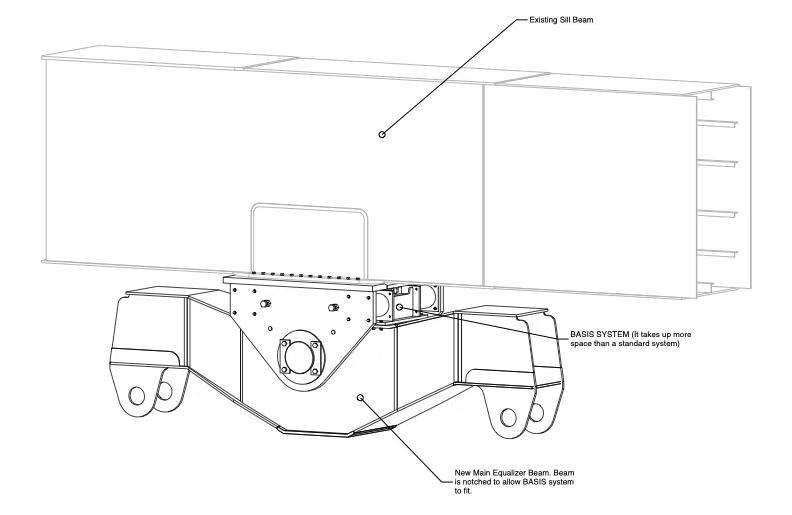 Existing Sill Beam

BASIS SYSTEM (It takes up more space than a standard system)

New Main Equalizer Beam. Beam is notched to allow BASIS system to fit.