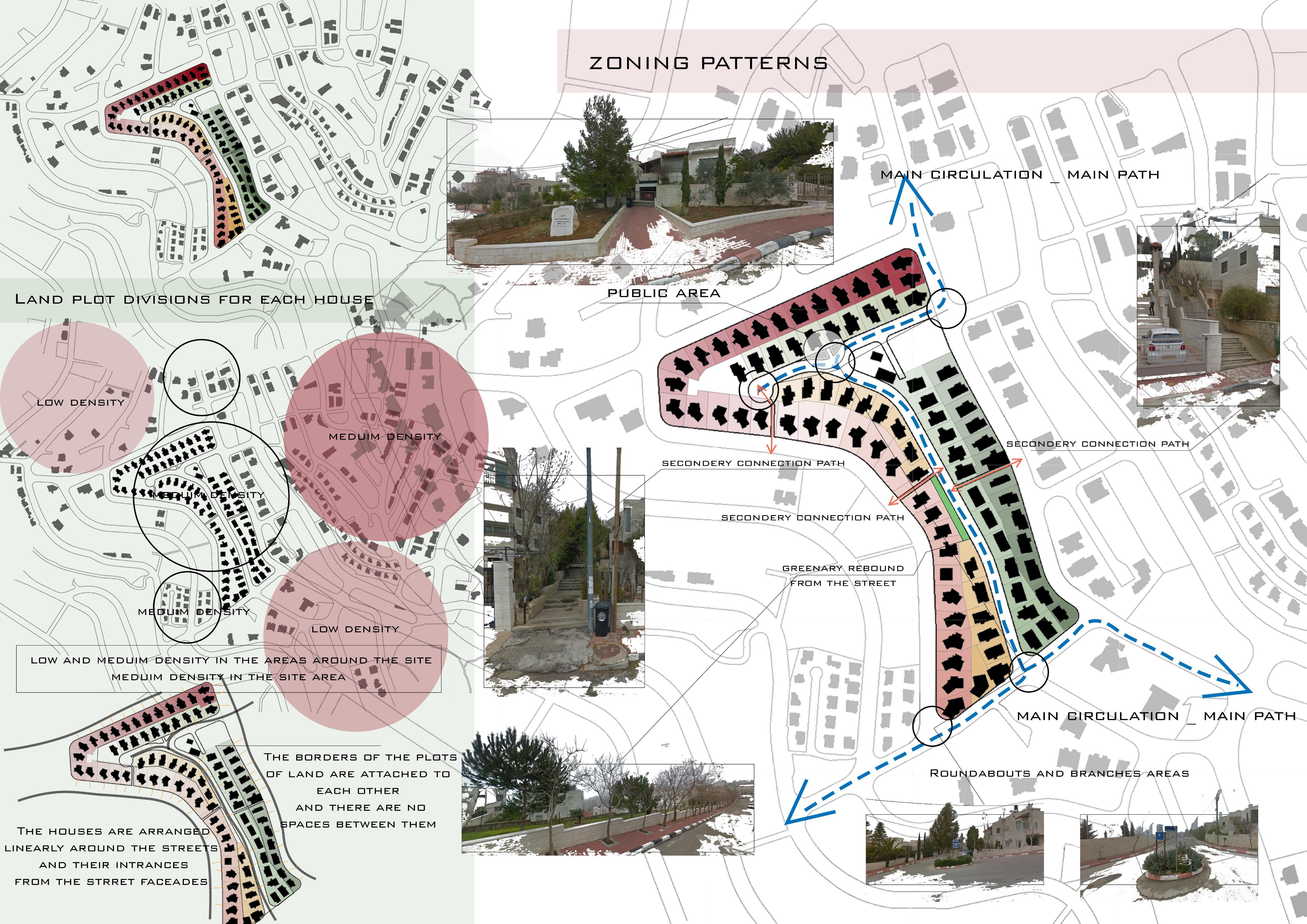 ZONING PATTERNS

LAND PLOT DIVISIONS FOR EACH HOUSE

LOW DENSITY

MEDUIM DENSITY

MEDUIM DENSITY

MEDUIM DENSITY

LOW DENSITY

LOW AND MEDUIM DENSITY IN THE AREAS AROUND THE SITE
MEDUIM DENSITY IN THE SITE AREA

THE BORDERS OF THE PLOTS OF LAND ARE ATTACHED TO EACH OTHER
AND THERE ARE NO SPACES BETWEEN THEM

THE HOUSES ARE ARRANGED LINEARLY AROUND THE STREETS AND THEIR INTRANCES FROM THE STRRET FACEADES

PUBLIC AREA

MAIN CIRCULATION _ MAIN PATH

SECONDERY CONNECTION PATH

SECONDERY CONNECTION PATH

SECONDERY CONNECTION PATH

GREENARY REBOUND FROM THE STREET

MAIN CIRCULATION _ MAIN PATH

ROUNDABOUTS AND BRANCHES AREAS