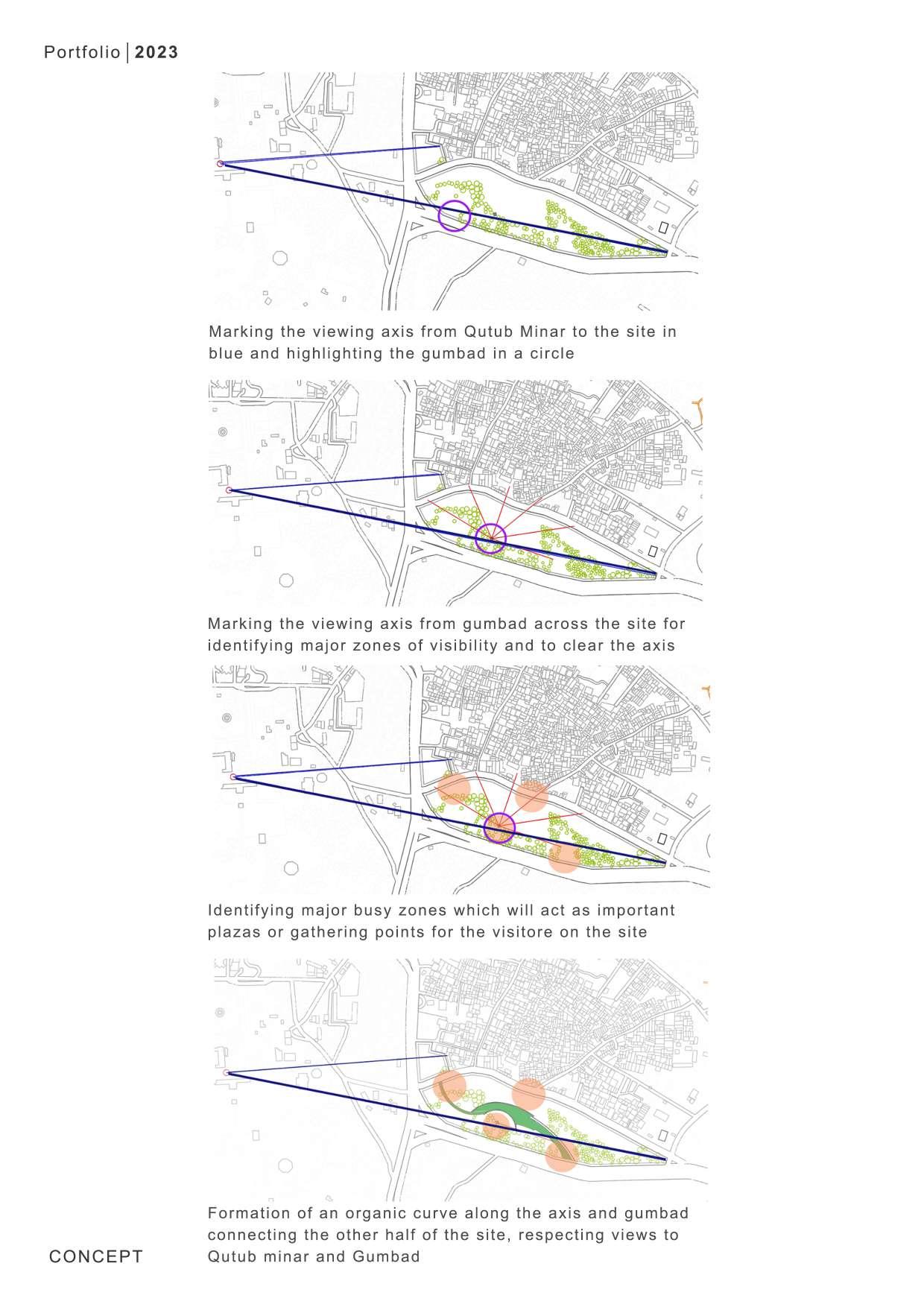 Portfolio | 2023

Marking the viewing axis from Qutub Minar to the site in blue and highlighting the gumbad in a circle

Marking the viewing axis from gumbad across the site for identifying major zones of visibility and to clear the axis

Identifying major busy zones which will act as important plazas or gathering points for the visitore on the site

Formation of an organic curve along the axis and gumbad connecting the other half of the site, respecting views to Qutub minar and Gumbad

CONCEPT