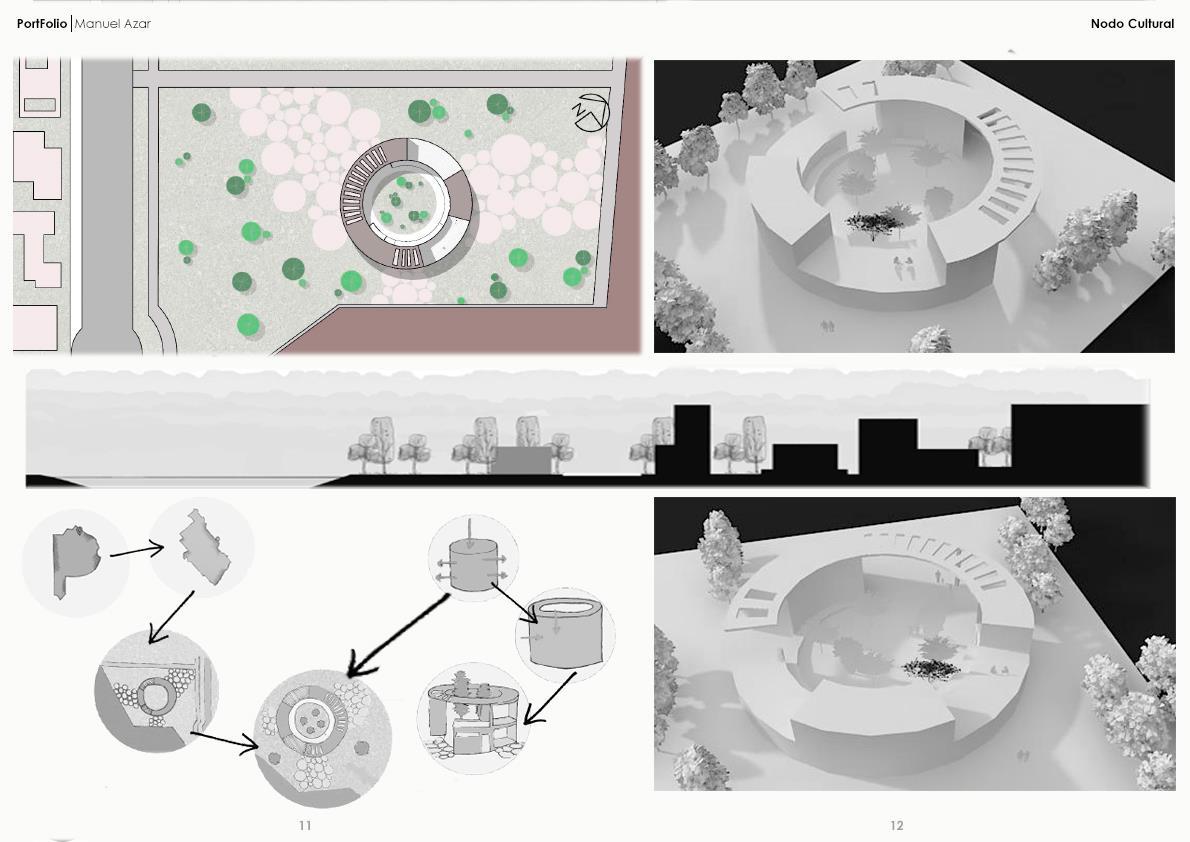 PortFolio | Manuel Azar

Nodo Cultural

N

11

12