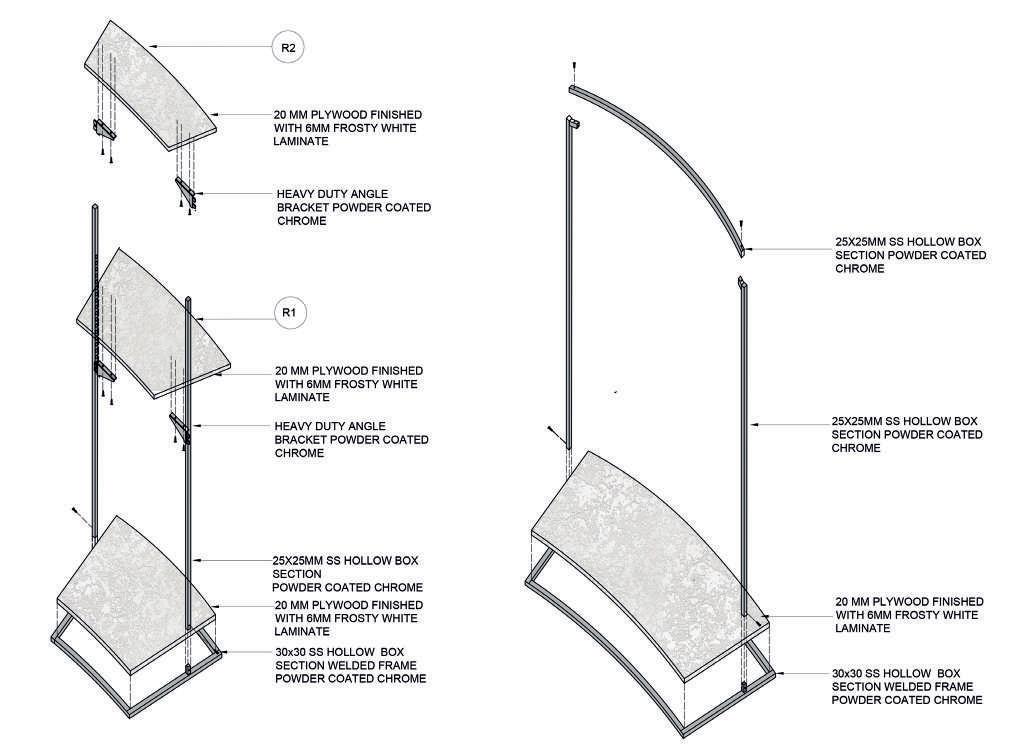 R2

20 MM PLYWOOD FINISHED WITH 6MM FROSTY WHITE LAMINATE

HEAVY DUTY ANGLE BRACKET POWDER COATED CHROME

R1

20 MM PLYWOOD FINISHED WITH 6MM FROSTY WHITE LAMINATE

HEAVY DUTY ANGLE BRACKET POWDER COATED CHROME

25X25MM SS HOLLOW BOX SECTION POWDER COATED CHROME

20 MM PLYWOOD FINISHED WITH 6MM FROSTY WHITE LAMINATE

30x30 SS HOLLOW BOX SECTION WELDED FRAME POWDER COATED CHROME

25X25MM SS HOLLOW BOX SECTION POWDER COATED CHROME

25X25MM SS HOLLOW BOX SECTION POWDER COATED CHROME

20 MM PLYWOOD FINISHED WITH 6MM FROSTY WHITE LAMINATE

30x30 SS HOLLOW BOX SECTION WELDED FRAME POWDER COATED CHROME