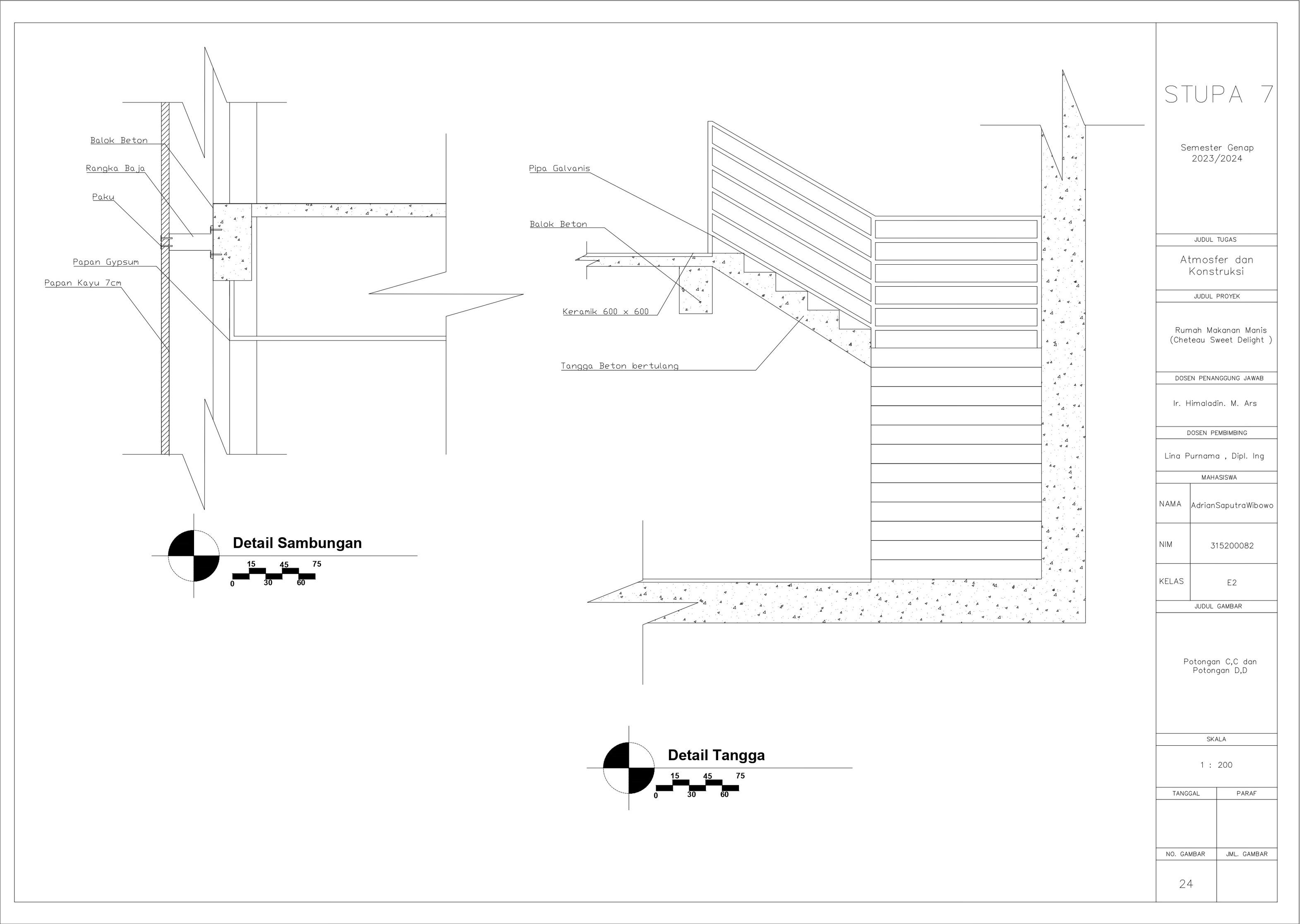 Balok Beton
Rangka Baja
Paku
Papan Gypsum
Papan Kayu 7cm

Detail Sambungan
15 45 75
0 30 60

Pipa Galvanis
Balok Beton
Keramik 600 x 600
Tangga Beton bertulang

Detail Tangga
15 45 75
0 30 60

STUPA 7

Semester Genap
2023/2024

JUDUL TUGAS
Atmosfer dan Konstruksi

JUDUL PROYEK
Rumah Makanan Manis (Cheteau Sweet Delight )

DOSEN PENANGGUNG JAWAB
Ir. Himaladin. M. Ars

DOSEN PEMBIMBING
Lina Purnama , Dipl. Ing

MAHASISWA
NAMA AdrianSaputraWibowo
NIM 315200082
KELAS E2

JUDUL GAMBAR
Potongan C,C dan Potongan D,D

SKALA
1 : 200

TANGGAL
PARAF

NO. GAMBAR
JML. GAMBAR
24