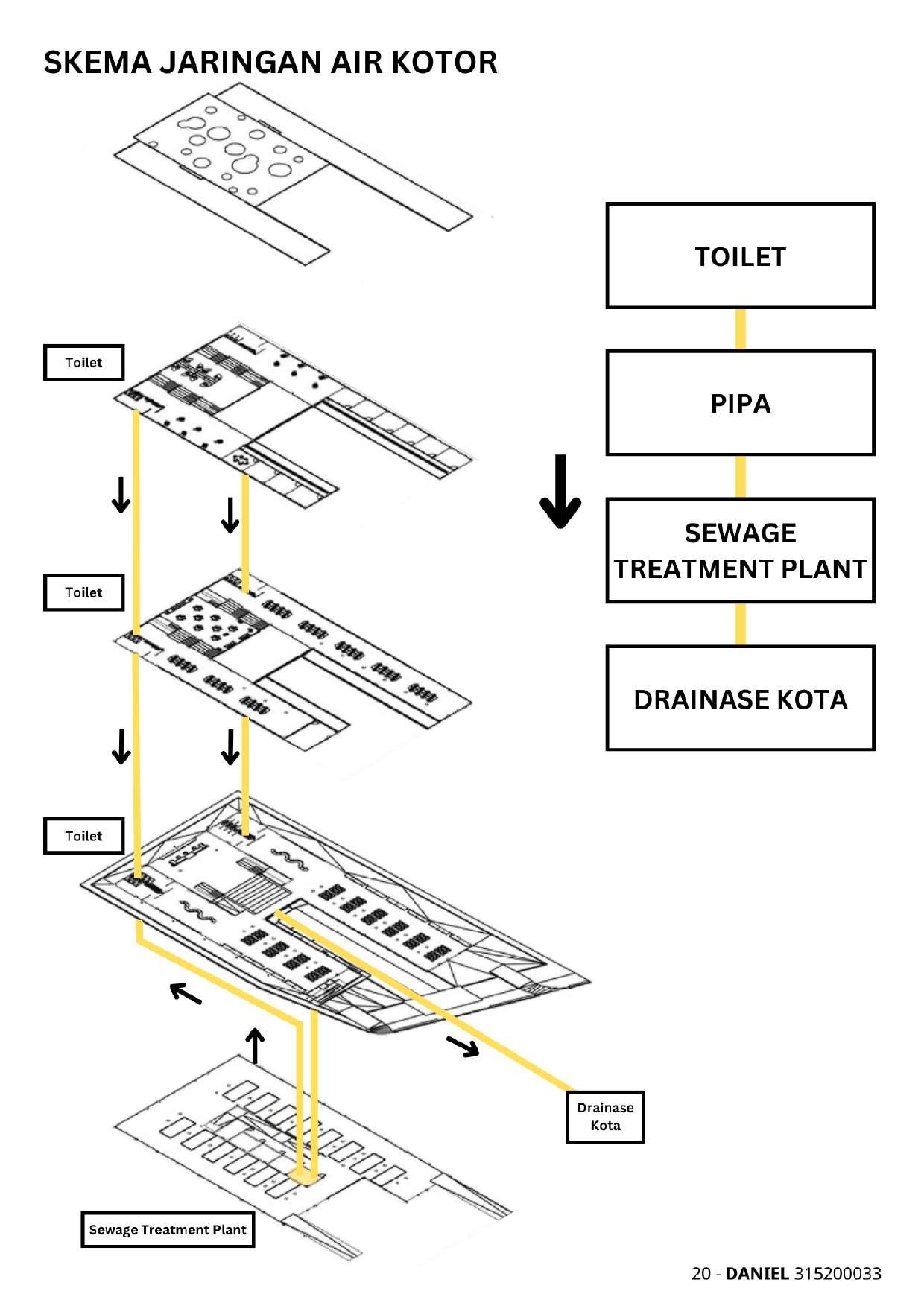 SKEMA JARINGAN AIR KOTOR

Toilet

Toilet

Toilet

Drainase Kota

Sewage Treatment Plant

TOILET

PIPA

SEWAGE TREATMENT PLANT

DRAINASE KOTA

20 - DANIEL 315200033