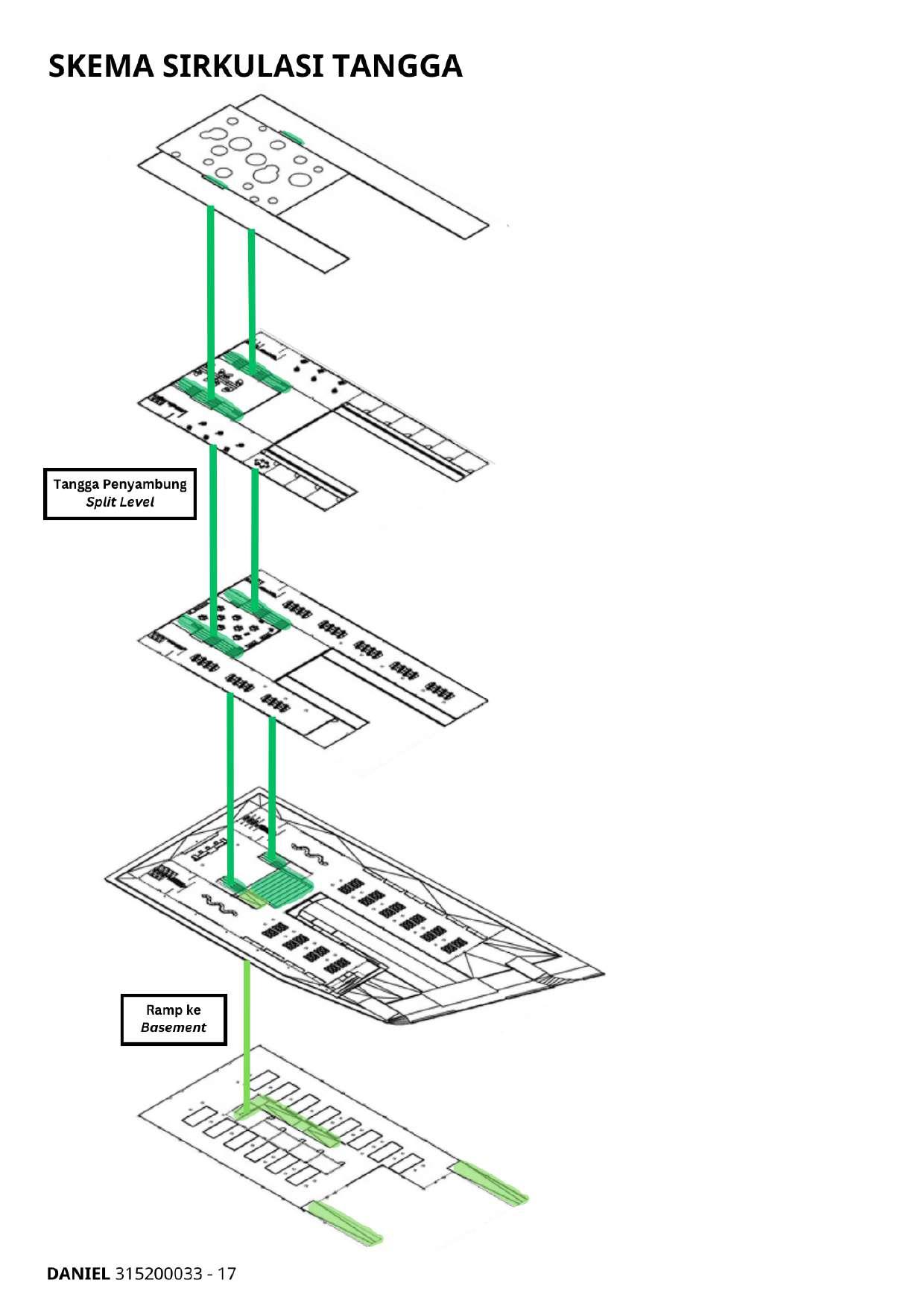 SKEMA SIRKULASI TANGGA

Tangga Penyambung
Split Level

Ramp ke
Basement

DANIEL 315200033 - 17