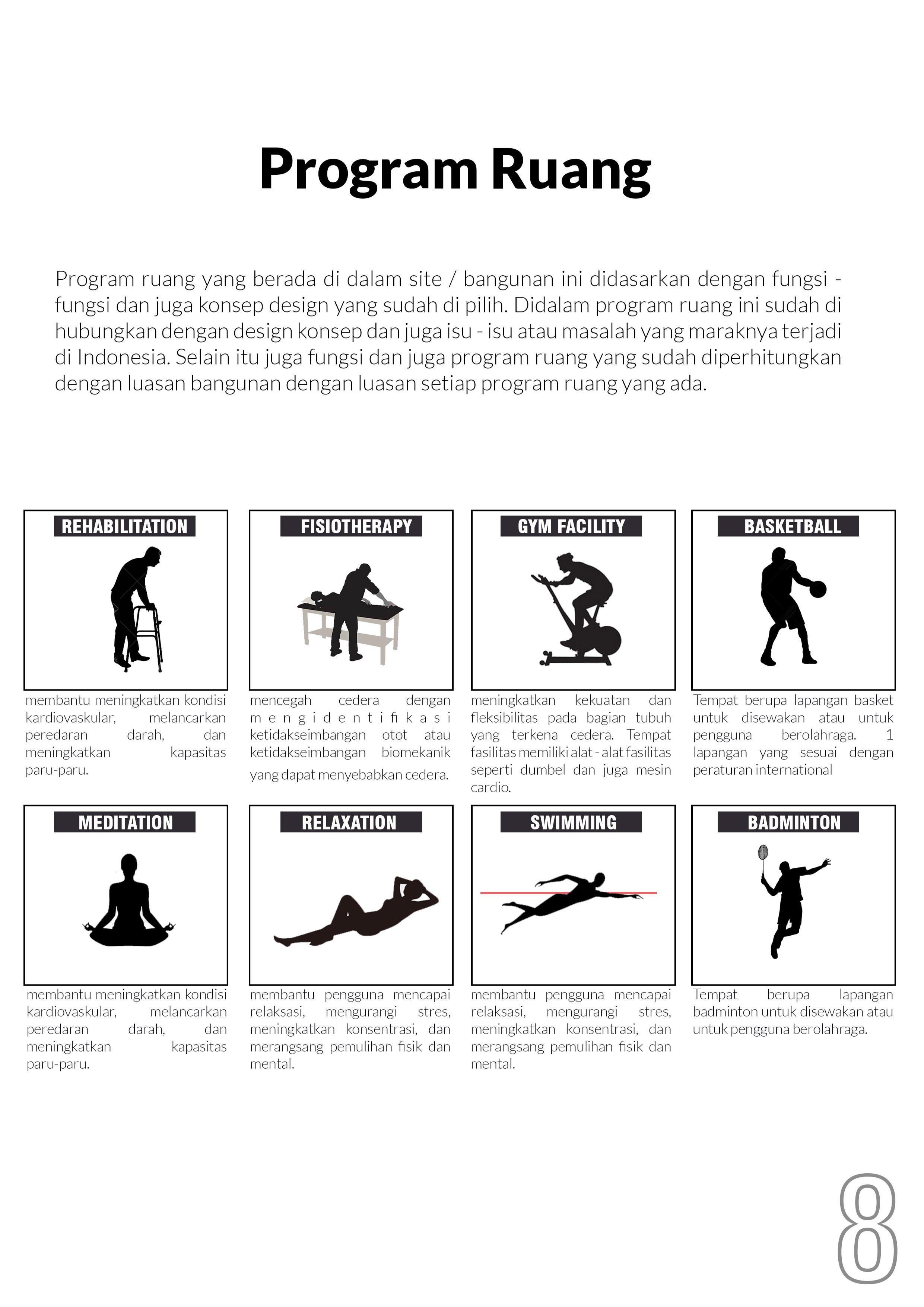 Program Ruang

Program ruang yang berada di dalam site / bangunan ini didasarkan dengan fungsi - fungsi dan juga konsep design yang sudah di pilih. Didalam program ruang ini sudah di hubungkan dengan design konsep dan juga isu - isu atau masalah yang maraknya terjadi di Indonesia. Selain itu juga fungsi dan juga program ruang yang sudah diperhitungkan dengan luasan bangunan dengan luasan setiap program ruang yang ada.

REHABILITATION

membantu meningkatkan kondisi kardiovaskular, melancarkan peredaran darah, dan meningkatkan kapasitas paru-paru.

FISIOTHERAPY

mencegah cedera dengan mengidentifikasi ketidakseimbangan otot atau ketidakseimbangan biomekanik yang dapat menyebabkan cedera.

GYM FACILITY

meningkatkan kekuatan dan fleksibilitas pada bagian tubuh yang terkena cedera. Tempat fasilitas memiliki alat - alat fasilitas seperti dumbel dan juga mesin cardio.

BASKETBALL

Tempat berupa lapangan basket untuk disewakan atau untuk pengguna berolahraga. 1 lapangan yang sesuai dengan peraturan international

MEDITATION

membantu meningkatkan kondisi kardiovaskular, melancarkan peredaran darah, dan meningkatkan kapasitas paru-paru.

RELAXATION

membantu pengguna mencapai relaksasi, mengurangi stres, meningkatkan konsentrasi, dan merangsang pemulihan fisik dan mental.

SWIMMING

membantu pengguna mencapai relaksasi, mengurangi stres, meningkatkan konsentrasi, dan merangsang pemulihan fisik dan mental.

BADMINTON

Tempat berupa lapangan badminton untuk disewakan atau untuk pengguna berolahraga.

8