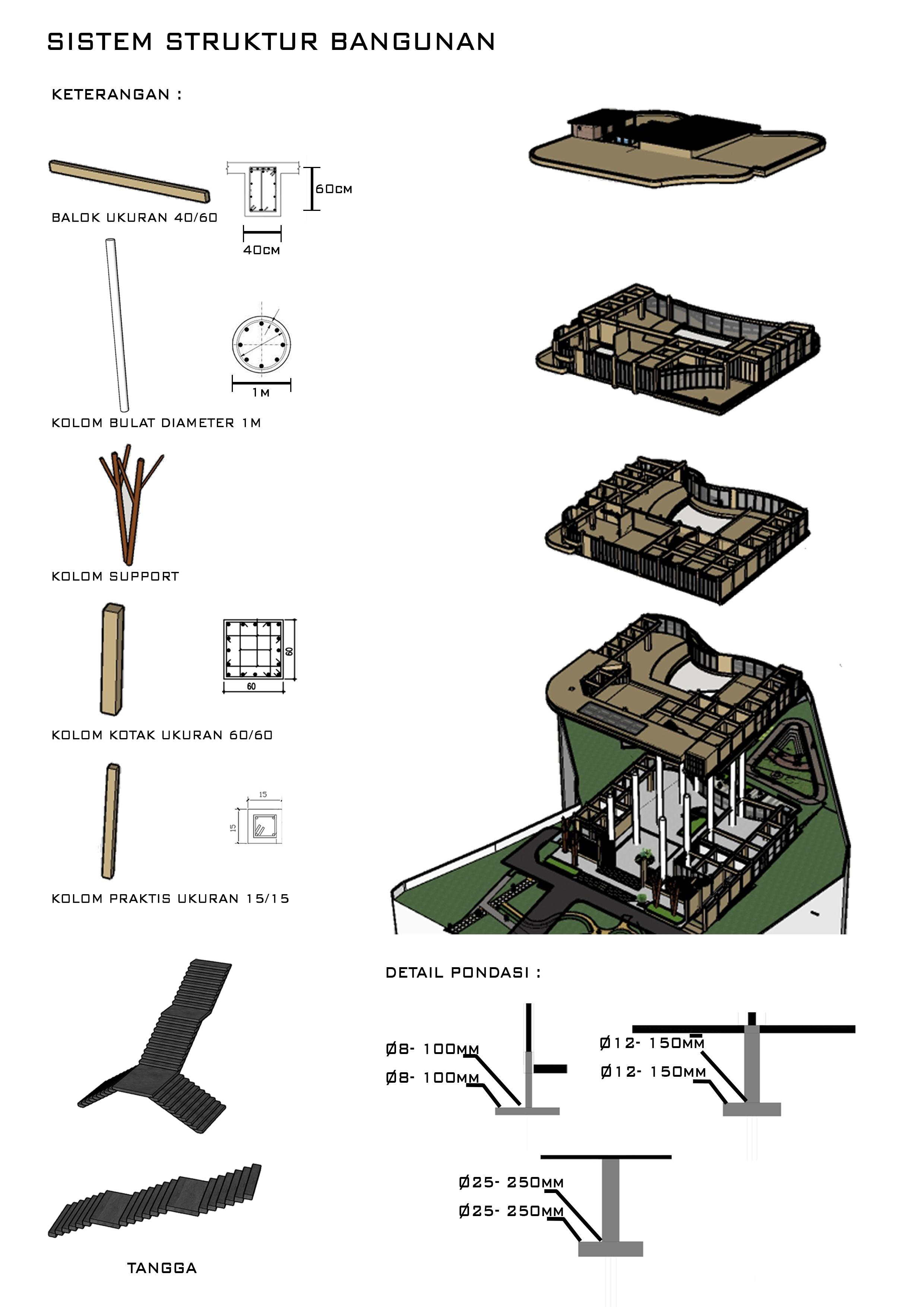 SISTEM STRUKTUR BANGUNAN

KETERANGAN :

60CM

40CM

BALOK UKURAN 40/60

1M

KOLOM BULAT DIAMETER 1M

KOLOM SUPPORT

60

60

KOLOM KOTAK UKURAN 60/60

15

15

KOLOM PRAKTIS UKURAN 15/15

TANGGA

DETAIL PONDASI :

Ø8- 100MM
Ø8- 100MM

Ø12- 150MM
Ø12- 150MM

Ø25- 250MM
Ø25- 250MM