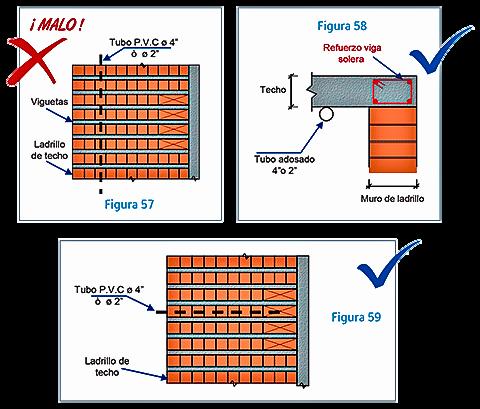 ¡ MALO !

Tubo P.V.C ø 4"
ó ø 2"

Viguetas

Ladrillo de techo

Figura 57

Figura 58

Refuerzo viga solera

Techo

Tubo adosado 4"o 2"

Muro de ladrillo

Tubo P.V.C ø 4"
ó ø 2"

Ladrillo de techo

Figura 59