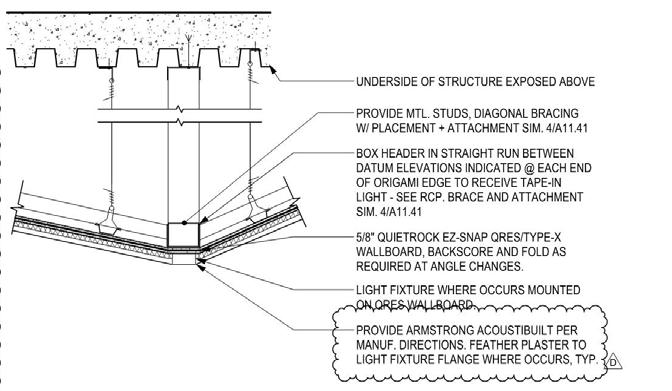 UNDERSIDE OF STRUCTURE EXPOSED ABOVE

PROVIDE MTL. STUDS, DIAGONAL BRACING W/ PLACEMENT + ATTACHMENT SIM. 4/A11.41

BOX HEADER IN STRAIGHT RUN BETWEEN DATUM ELEVATIONS INDICATED @ EACH END OF ORIGAMI EDGE TO RECEIVE TAPE-IN LIGHT - SEE RCP. BRACE AND ATTACHMENT SIM. 4/A11.41

5/8" QUIETROCK EZ-SNAP QRES/TYPE-X WALLBOARD, BACKSCORE AND FOLD AS REQUIRED AT ANGLE CHANGES.

LIGHT FIXTURE WHERE OCCURS MOUNTED ON QRES WALLBOARD.

PROVIDE ARMSTRONG ACOUSTIBUILT PER MANUF. DIRECTIONS. FEATHER PLASTER TO LIGHT FIXTURE FLANGE WHERE OCCURS, TYP.

D