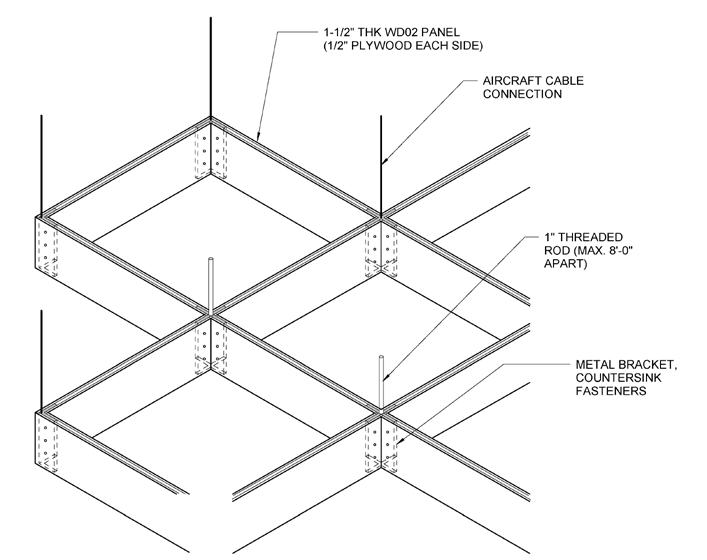 1-1/2" THK WD02 PANEL
(1/2" PLYWOOD EACH SIDE)

AIRCRAFT CABLE
CONNECTION

1" THREADED
ROD (MAX. 8'-0"
APART)

METAL BRACKET,
COUNTERSINK
FASTENERS