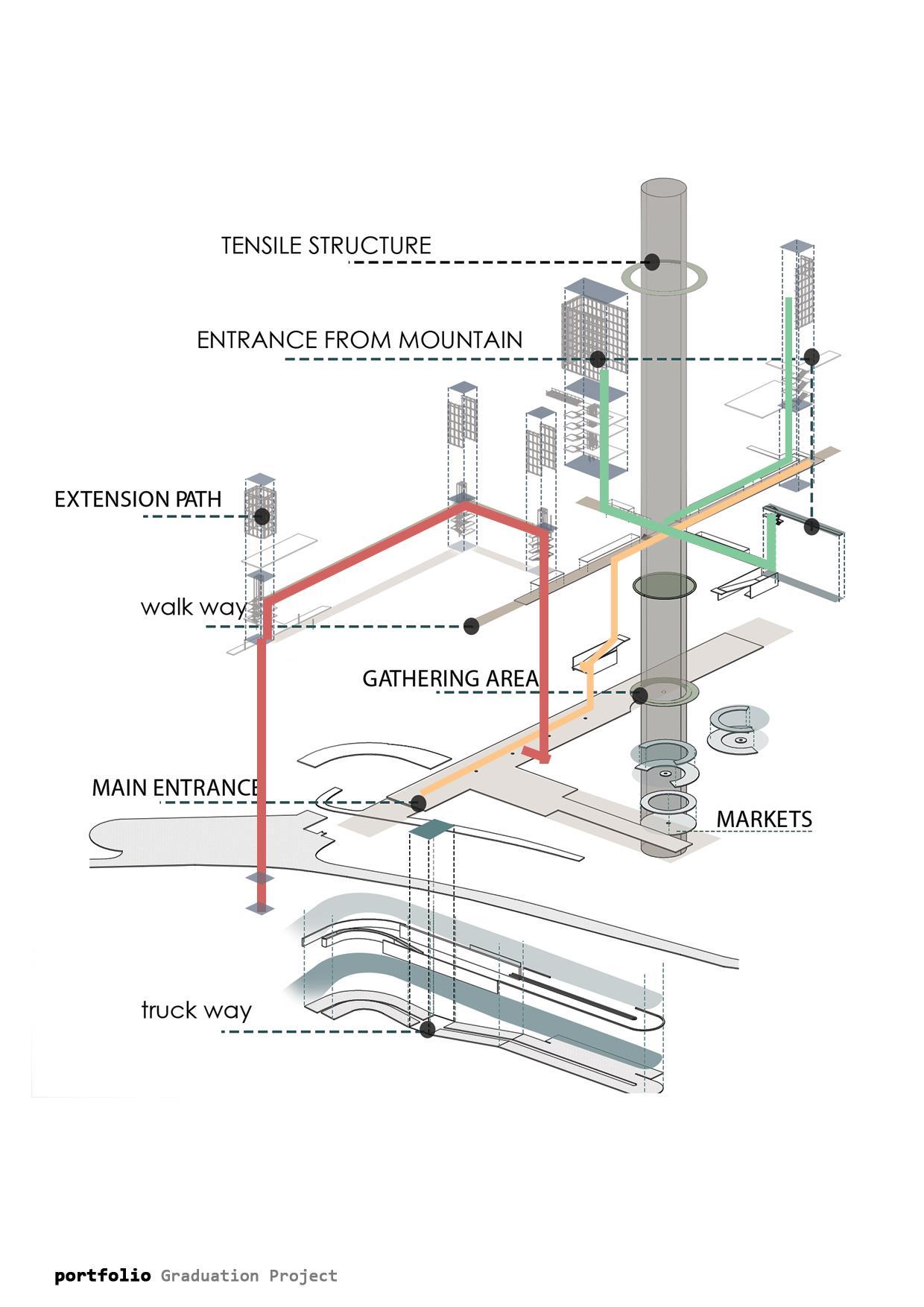 TENSILE STRUCTURE

ENTRANCE FROM MOUNTAIN

EXTENSION PATH

walk way

GATHERING AREA

MAIN ENTRANCE

MARKETS

truck way

portfolio Graduation Project