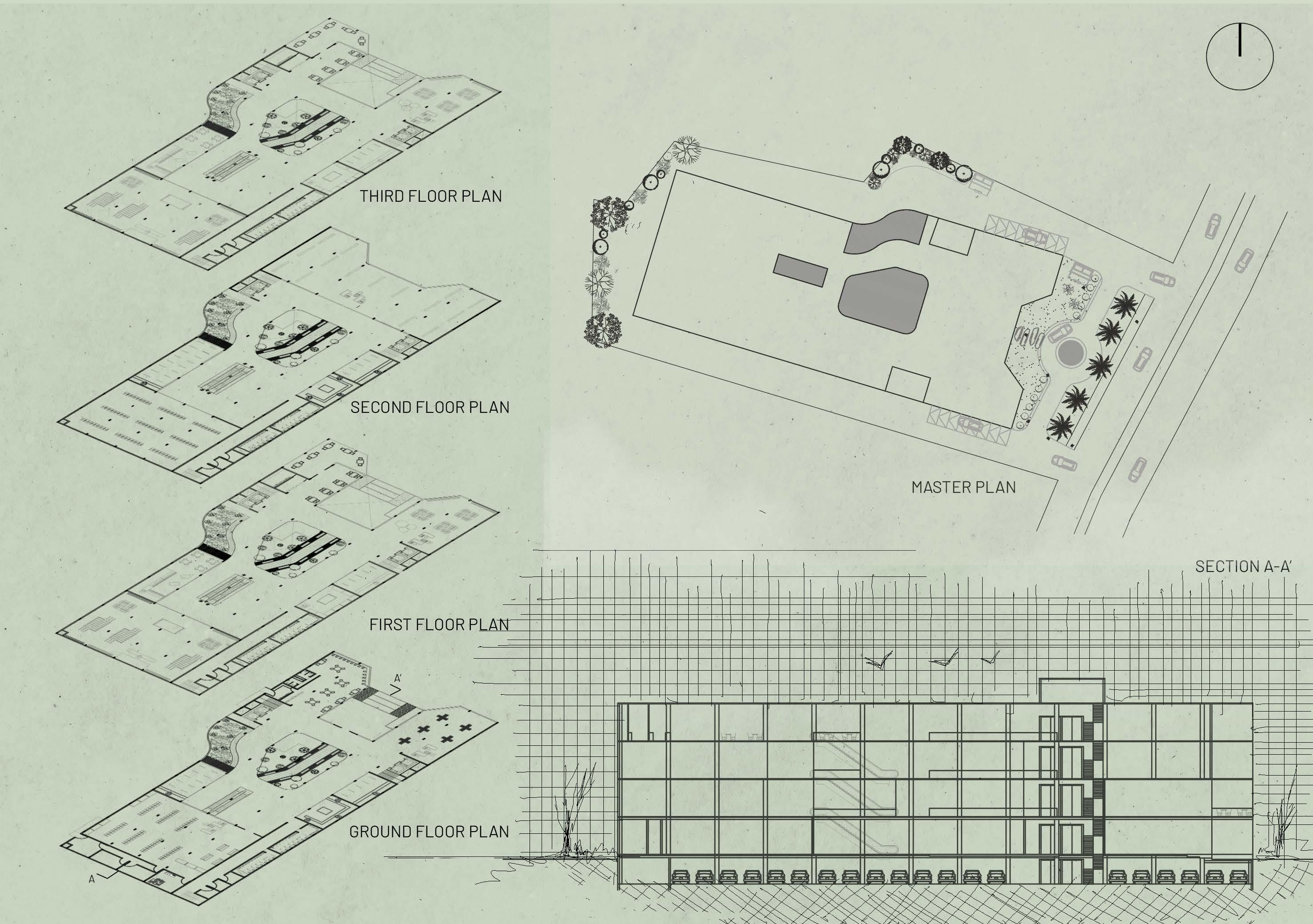 THIRD FLOOR PLAN

SECOND FLOOR PLAN

FIRST FLOOR PLAN

A'

GROUND FLOOR PLAN

A

MASTER PLAN

SECTION A-A'