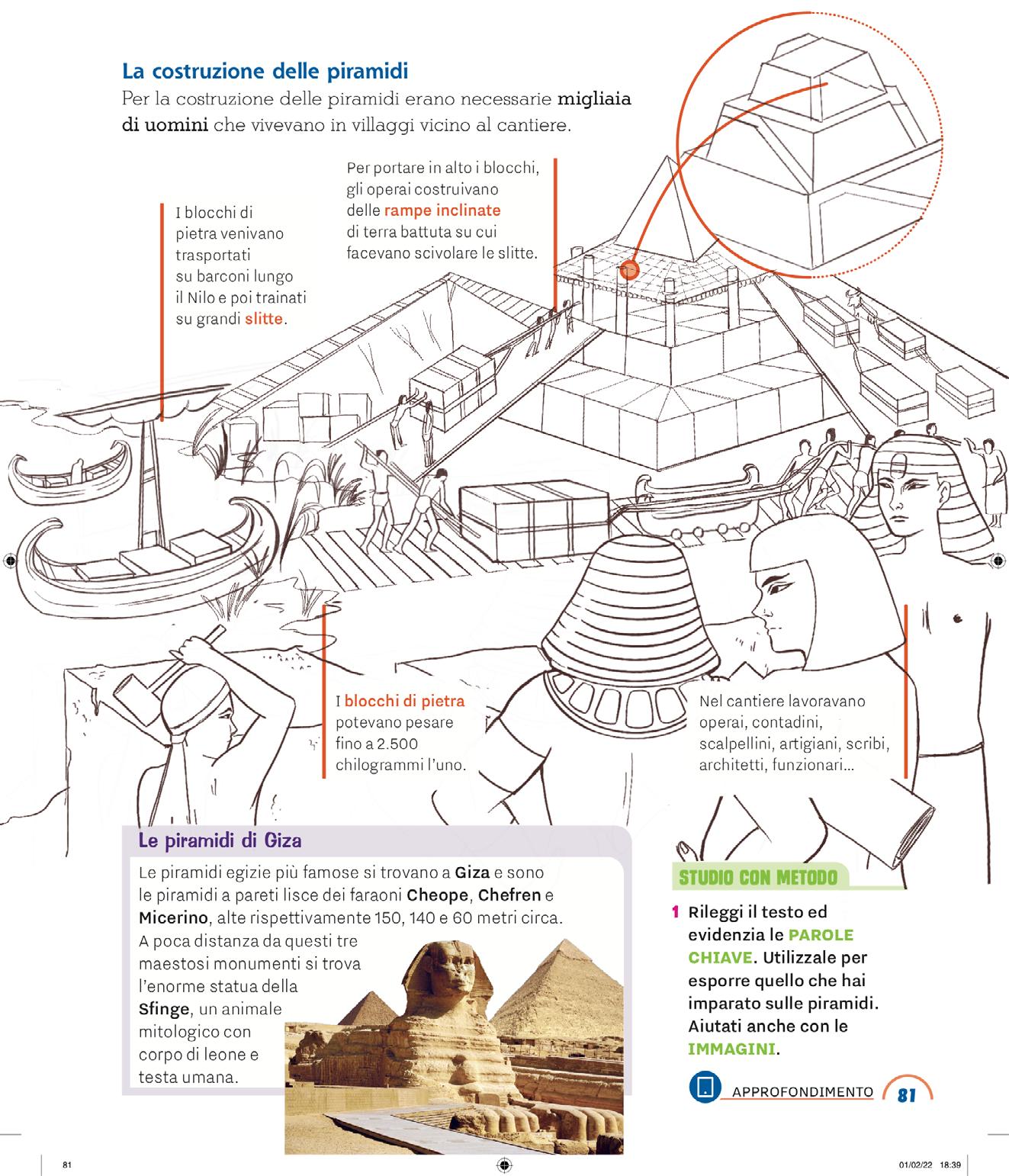 La costruzione delle piramidi

Per la costruzione delle piramidi erano necessarie migliaia di uomini che vivevano in villaggi vicino al cantiere.

I blocchi di pietra venivano trasportati su barconi lungo il Nilo e poi trainati su grandi slitte.

Per portare in alto i blocchi, gli operai costruivano delle rampe inclinate di terra battuta su cui facevano scivolare le slitte.

I blocchi di pietra potevano pesare fino a 2.500 chilogrammi l'uno.

Nel cantiere lavoravano operai, contadini, scalpellini, artigiani, scribi, architetti, funzionari...

Le piramidi di Giza

Le piramidi egizie più famose si trovano a Giza e sono le piramidi a pareti lisce dei faraoni Cheope, Chefren e Micerino, alte rispettivamente 150, 140 e 60 metri circa. A poca distanza da questi tre maestosi monumenti si trova l'enorme statua della Sfinge, un animale mitologico con corpo di leone e testa umana.

STUDIO CON METODO

1 Rileggi il testo ed evidenzia le PAROLE CHIAVE. Utilizzale per esporre quello che hai imparato sulle piramidi. Aiutati anche con le IMMAGINI.

APPROFONDIMENTO

81

81

01/02/22 18:39