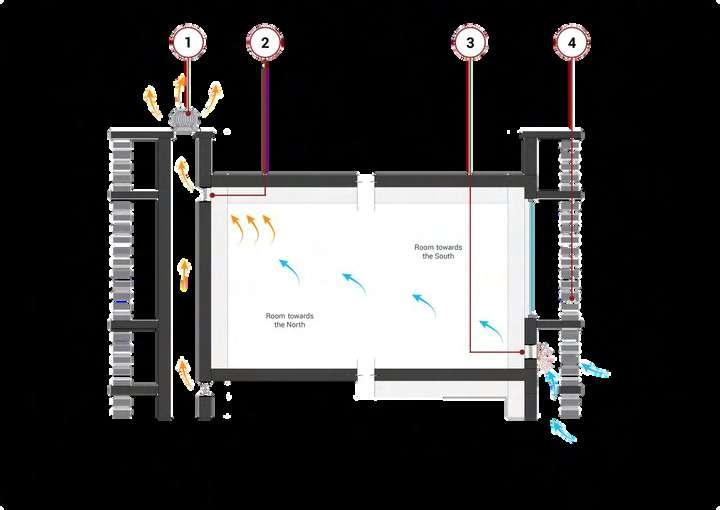 1
2
3
4
Room towards the South
Room towards the North