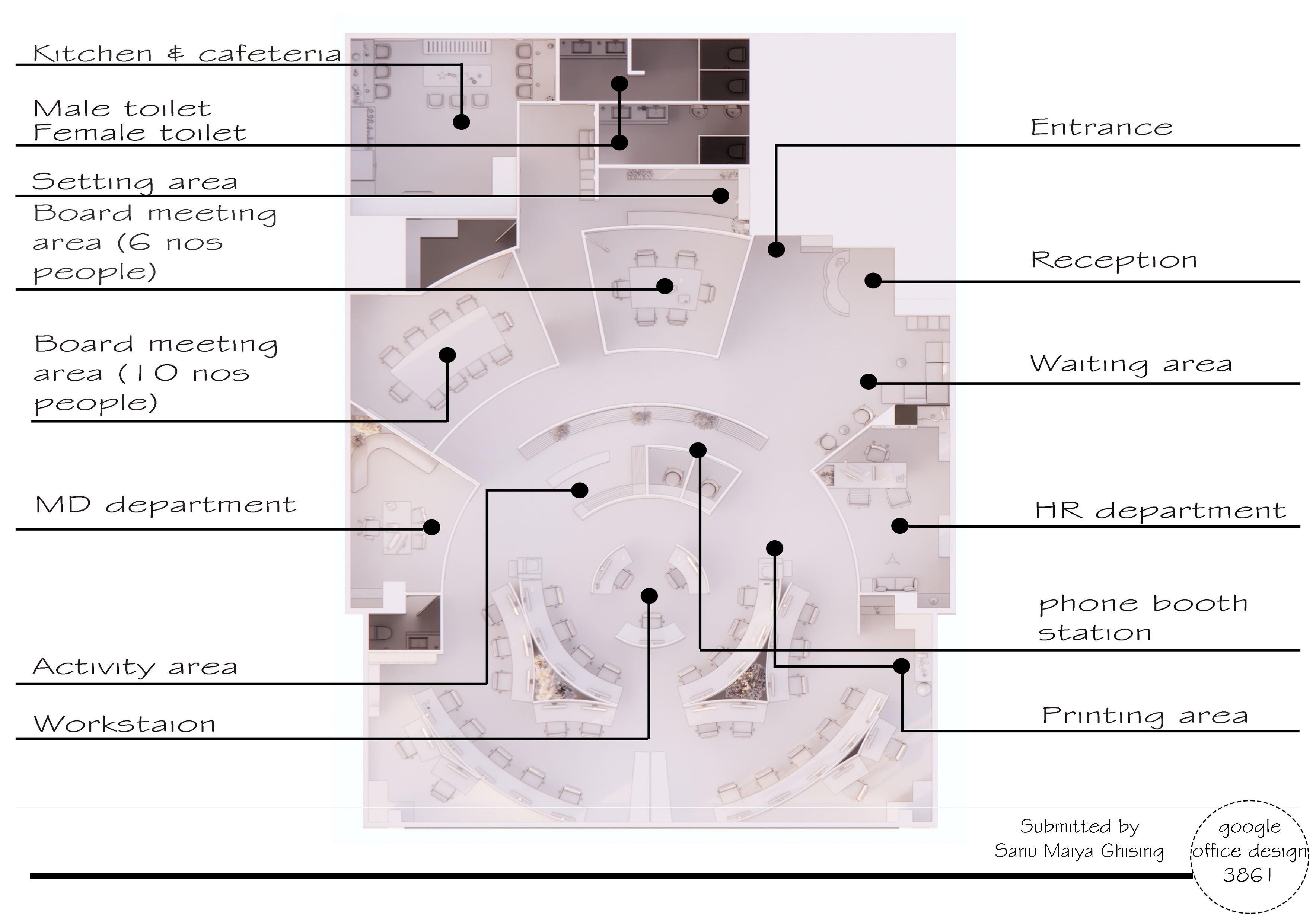 Kitchen & cafeteria

Male toilet
Female toilet

Setting area

Board meeting area (6 nos people)

Board meeting area (10 nos people)

MD department

Activity area

Workstaion

Entrance

Reception

Waiting area

HR department

phone booth station

Printing area

Submitted by
Sanu Maiya Ghising

google office design 3861