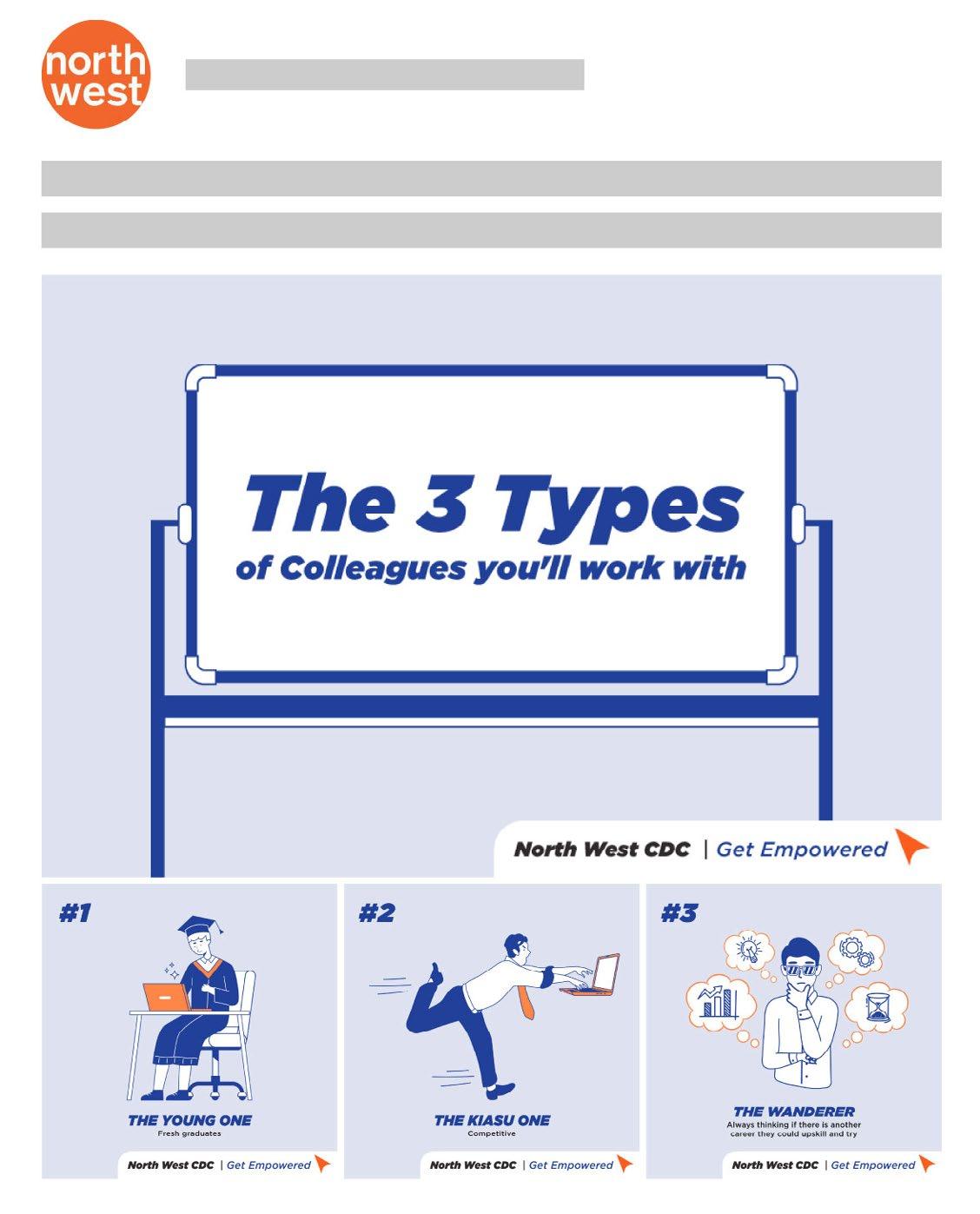 north west

The 3 Types
of Colleagues you'll work with

North West CDC | Get Empowered

#1

THE YOUNG ONE
Fresh graduates

North West CDC | Get Empowered

#2

THE KIASU ONE
Competitive

North West CDC | Get Empowered

#3

THE WANDERER
Always thinking if there is another career they could upskill and try

North West CDC | Get Empowered