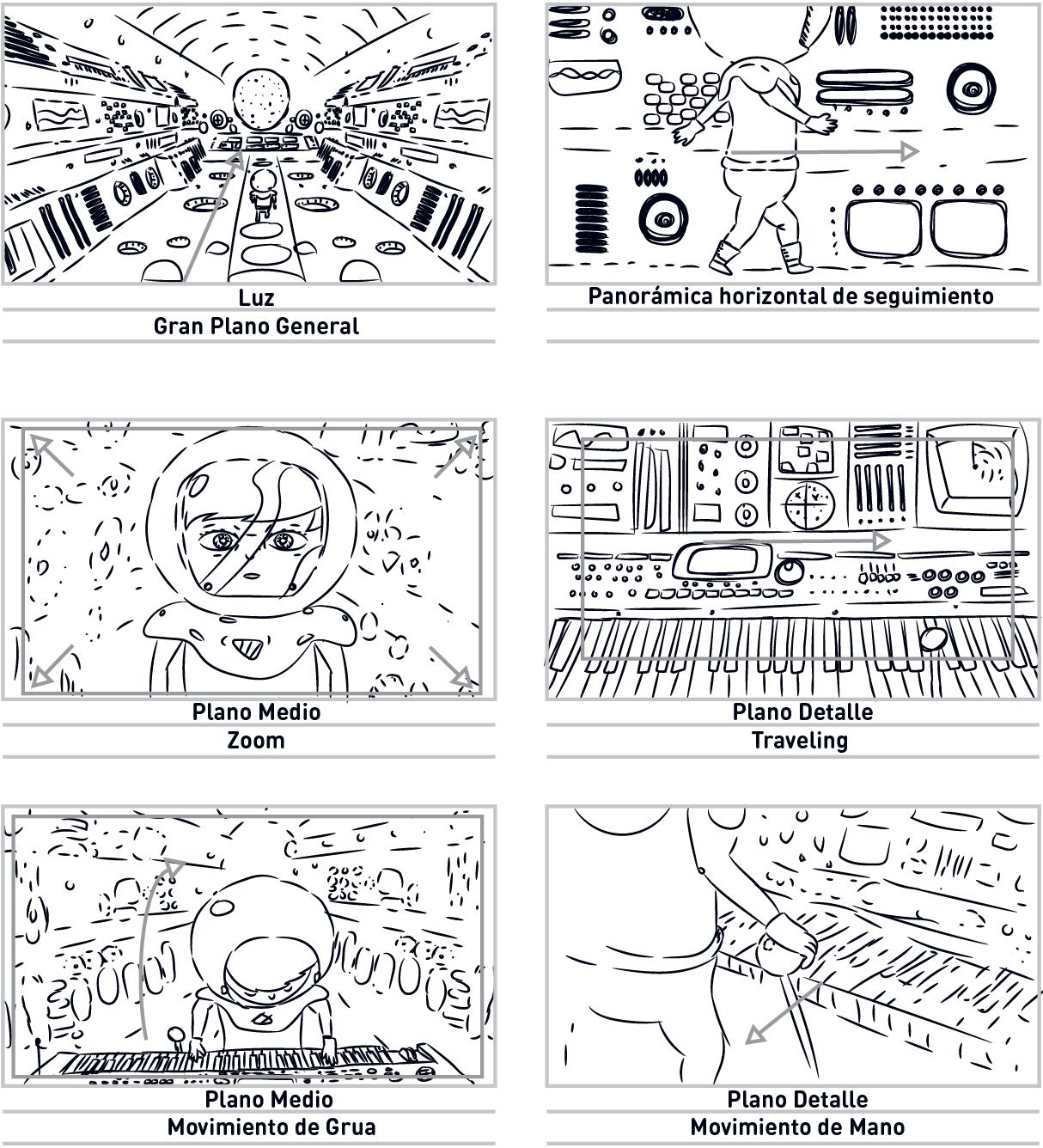 Luz
Gran Plano General

Panorámica horizontal de seguimiento

Plano Medio
Zoom

Plano Detalle
Traveling

Plano Medio
Movimiento de Grua

Plano Detalle
Movimiento de Mano