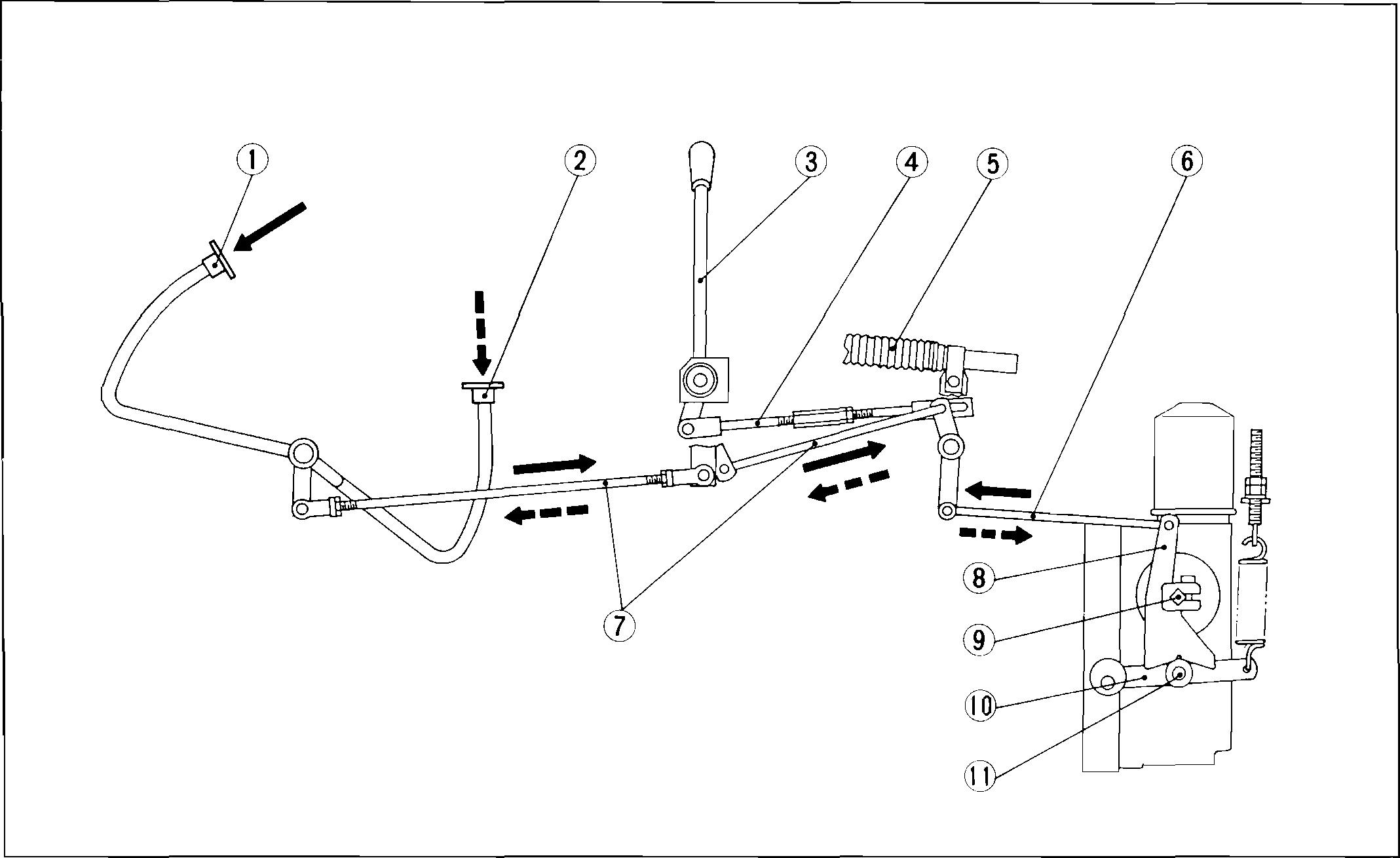 1
2
3
4
5
6
7
8
9
10
11