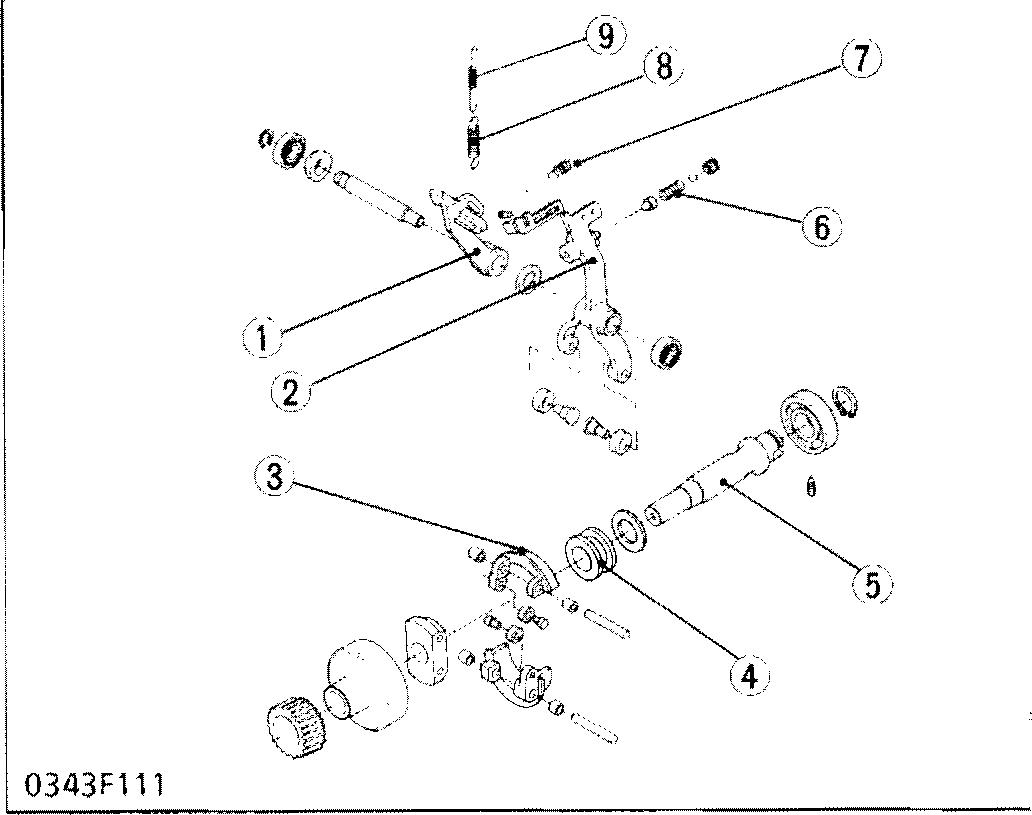 9
8
7
6
1
2
3
5
4
0343F111