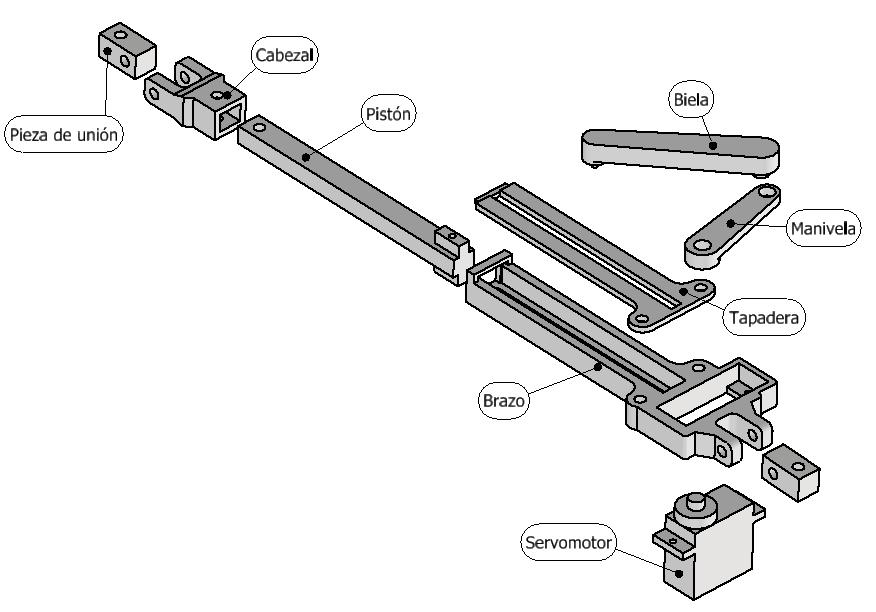 Cabezal

Pieza de unión

Pistón

Biela

Manivela

Tapadera

Brazo

Servomotor