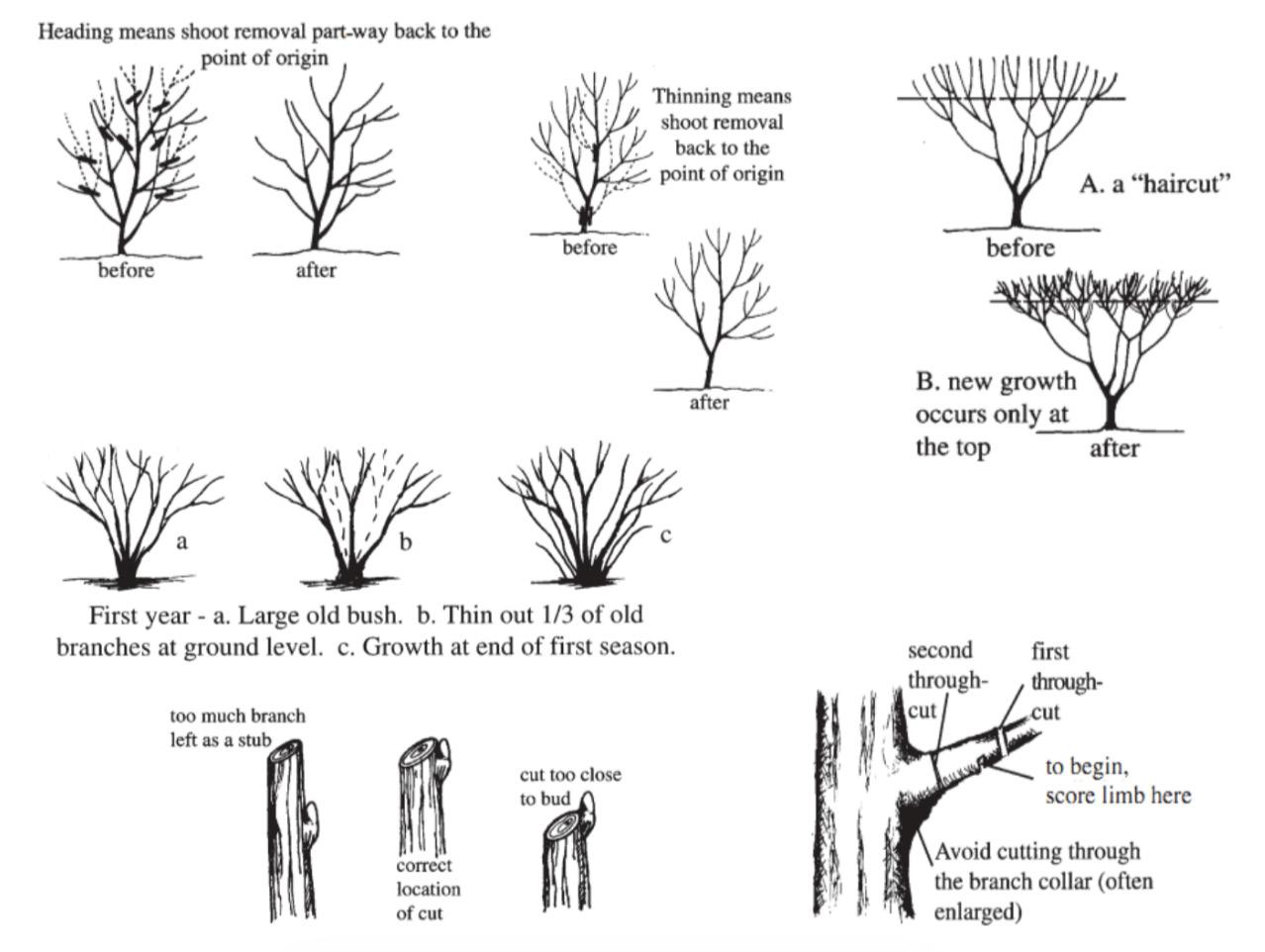 Heading means shoot removal part-way back to the point of origin

before

after

Thinning means shoot removal back to the point of origin

before

after

A. a "haircut"

before

B. new growth occurs only at the top

after

a

b

c

First year - a. Large old bush. b. Thin out 1/3 of old branches at ground level. c. Growth at end of first season.

too much branch left as a stub

correct location of cut

cut too close to bud

second through-cut

first through-cut

to begin, score limb here

Avoid cutting through the branch collar (often enlarged)