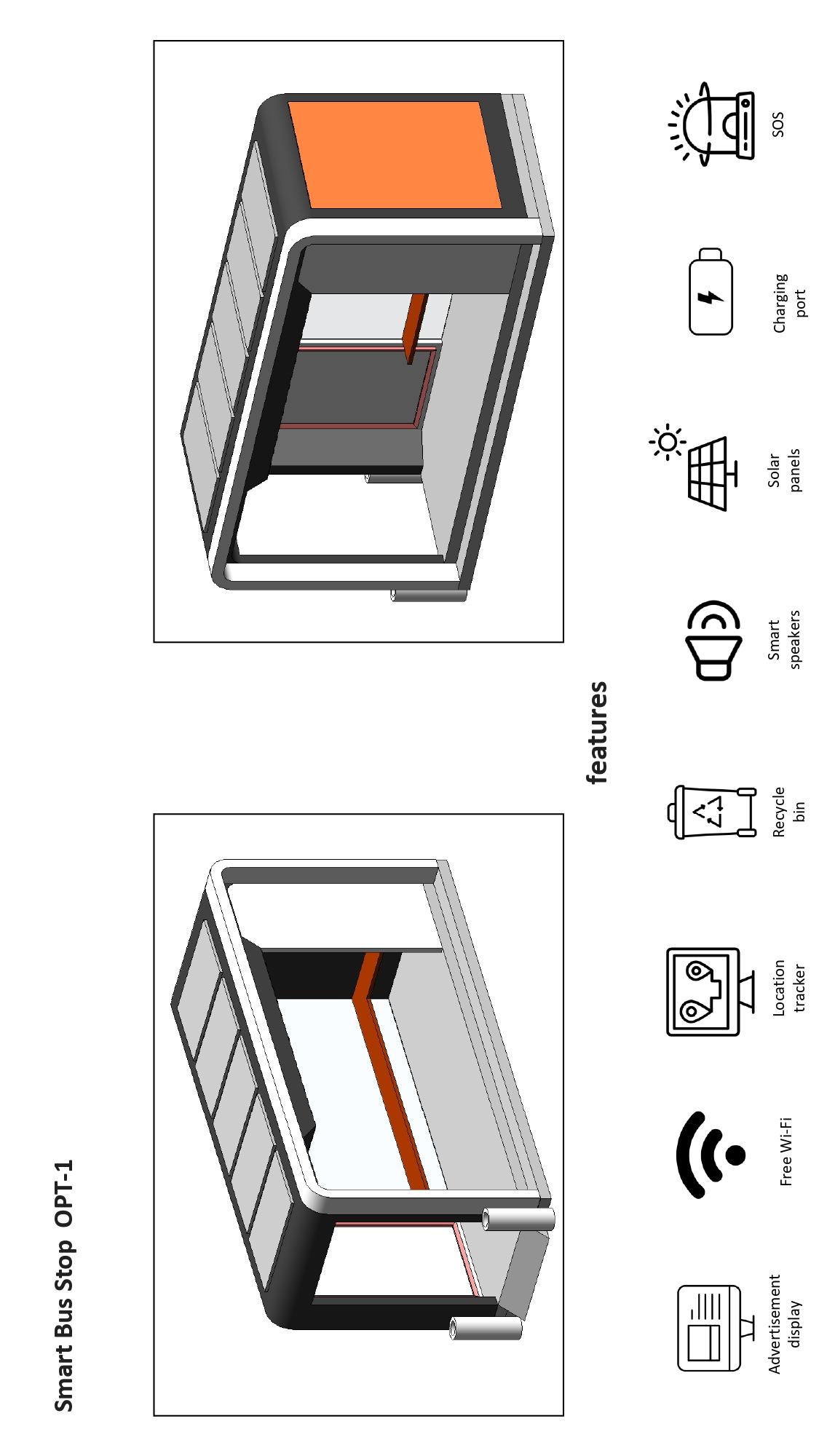 Smart Bus Stop OPT-1

features

Advertisement display

Free Wi-Fi

Location tracker

Recycle bin

Smart speakers

Solar panels

Charging port

SOS