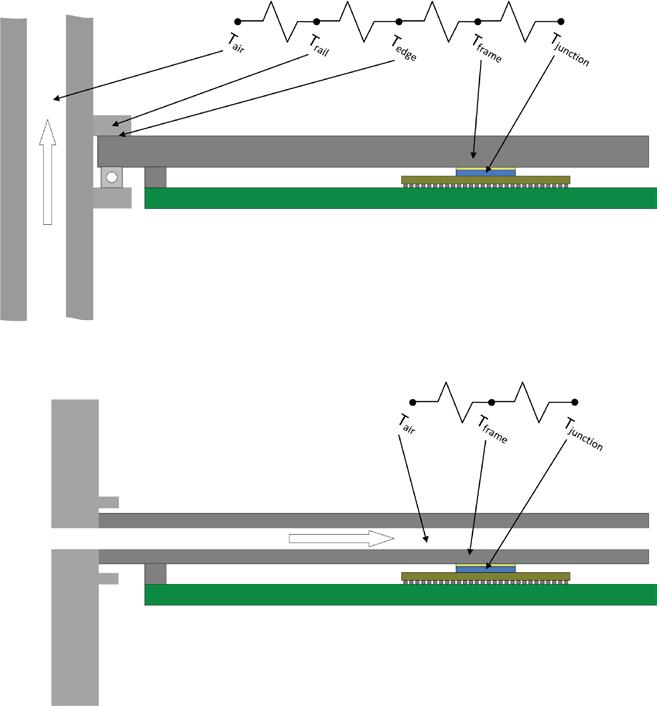 $T_{air}$ $T_{rail}$ $T_{edge}$ $T_{frame}$ $T_{junction}$

$T_{air}$ $T_{frame}$ $T_{junction}$