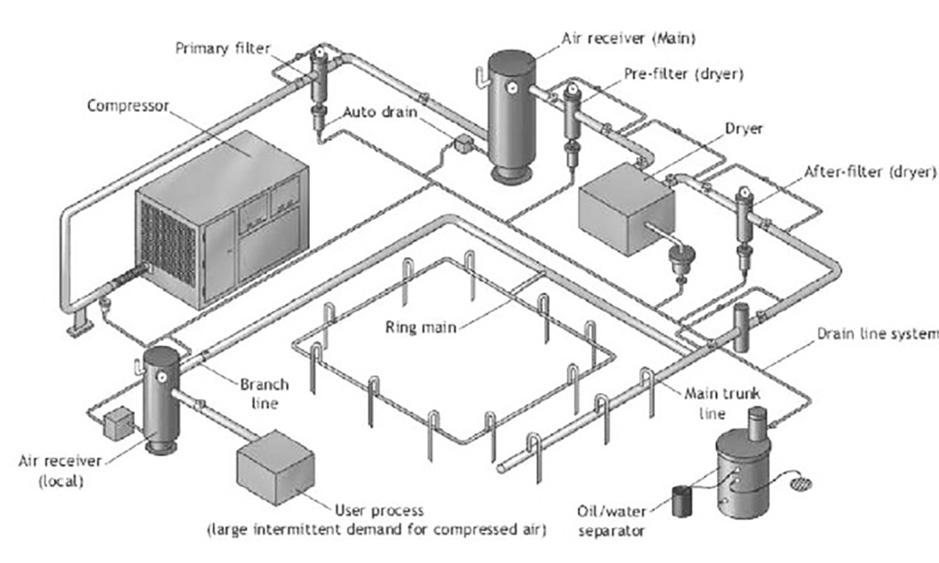 Primary filter

Air receiver (Main)

Pre-filter (dryer)

Compressor

Auto drain

Dryer

After-filter (dryer)

Ring main

Drain line system

Branch line

Main trunk line

Air receiver (local)

User process (large intermittent demand for compressed air)

Oil/water separator