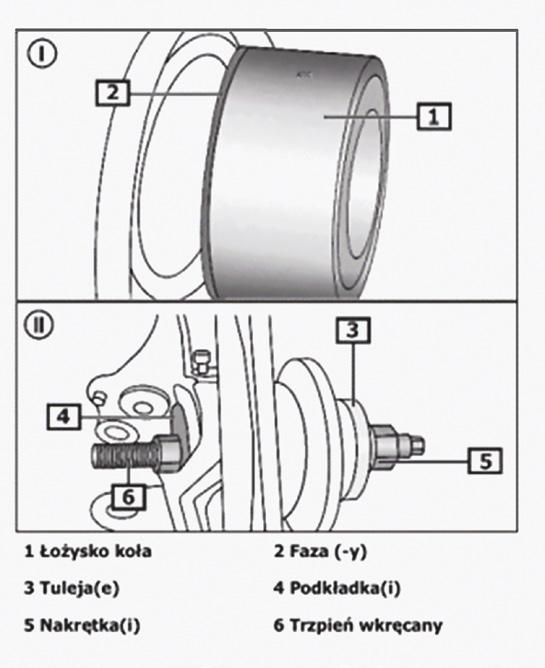 I

2

1

II

3

4

5

6

1 Łożysko koła

2 Faza (-y)

3 Tuleja(e)

4 Podkładka(i)

5 Nakrętka(i)

6 Trzpień wkręcany