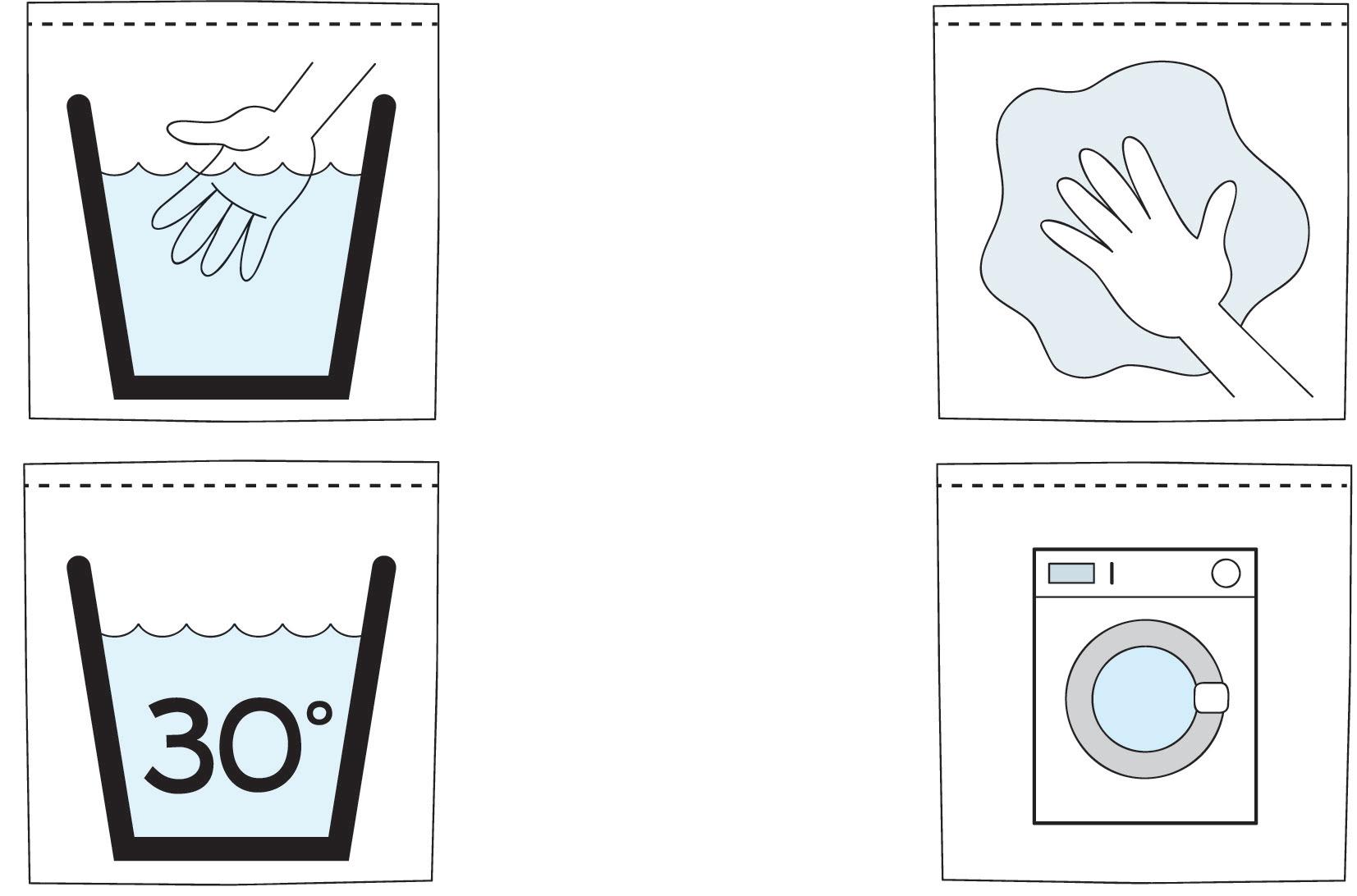 30°