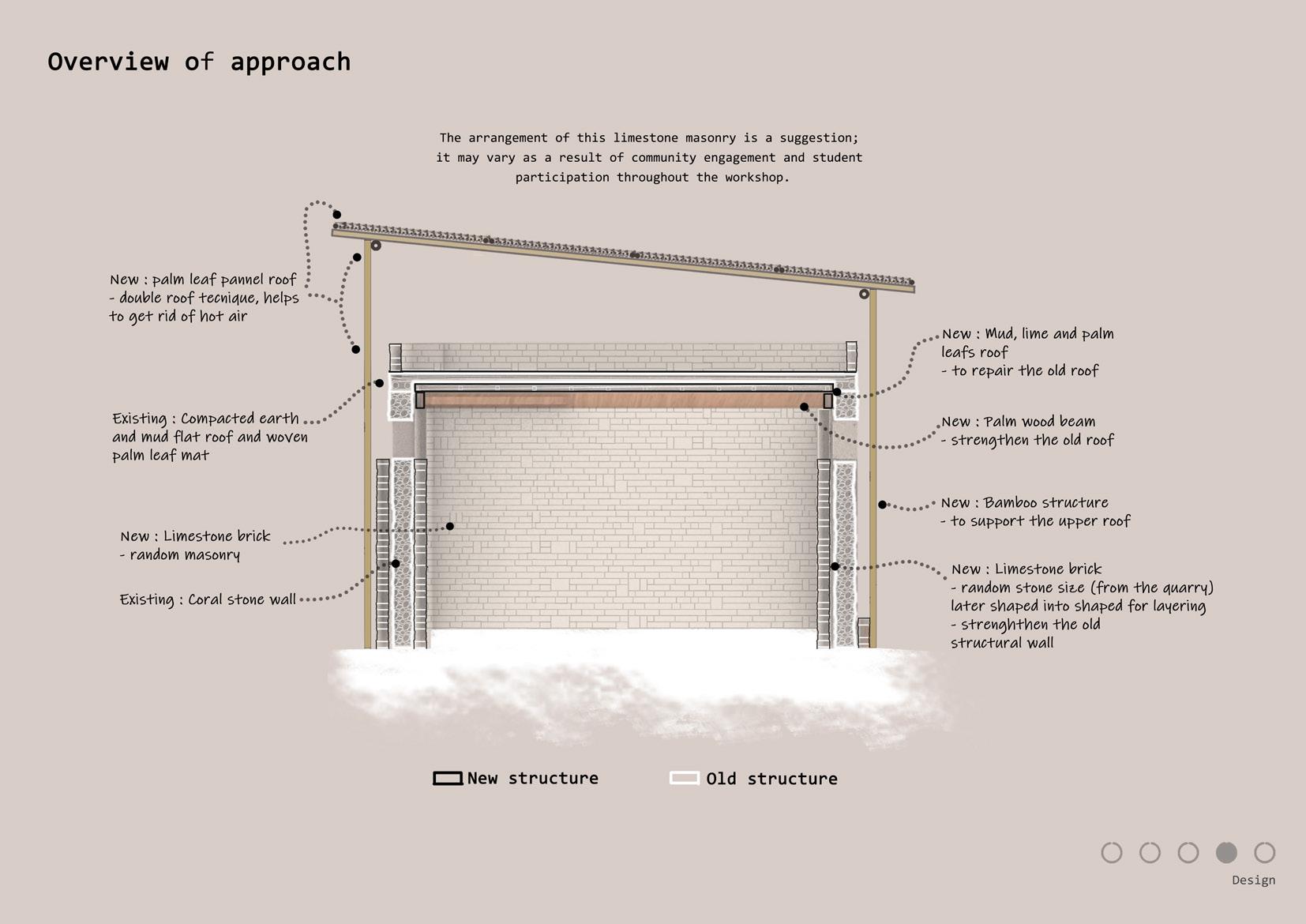 Overview of approach

The arrangement of this limestone masonry is a suggestion; it may vary as a result of community engagement and student participation throughout the workshop.

New : palm leaf pannel roof
- double roof tecnique, helps to get rid of hot air

Existing : Compacted earth and mud flat roof and woven palm leaf mat

New : Limestone brick
- random masonry

Existing : Coral stone wall

New : Mud, lime and palm leafs roof
- to repair the old roof

New : Palm wood beam
- strengthen the old roof

New : Bamboo structure
- to support the upper roof

New : Limestone brick
- random stone size (from the quarry) later shaped into shaped for layering
- strenghthen the old structural wall

New structure
Old structure

Design