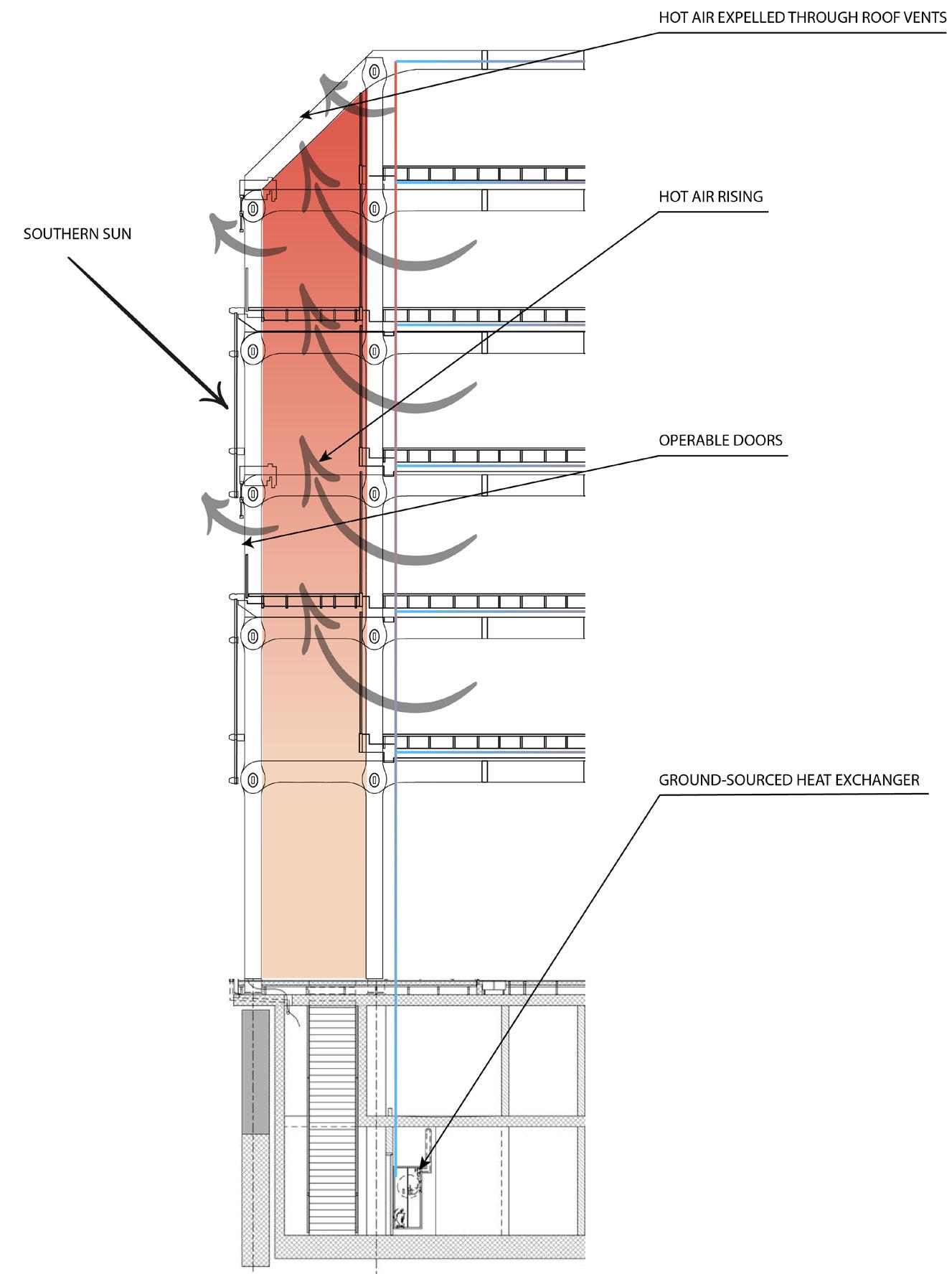 HOT AIR EXPELLED THROUGH ROOF VENTS

HOT AIR RISING

SOUTHERN SUN

OPERABLE DOORS

GROUND-SOURCED HEAT EXCHANGER