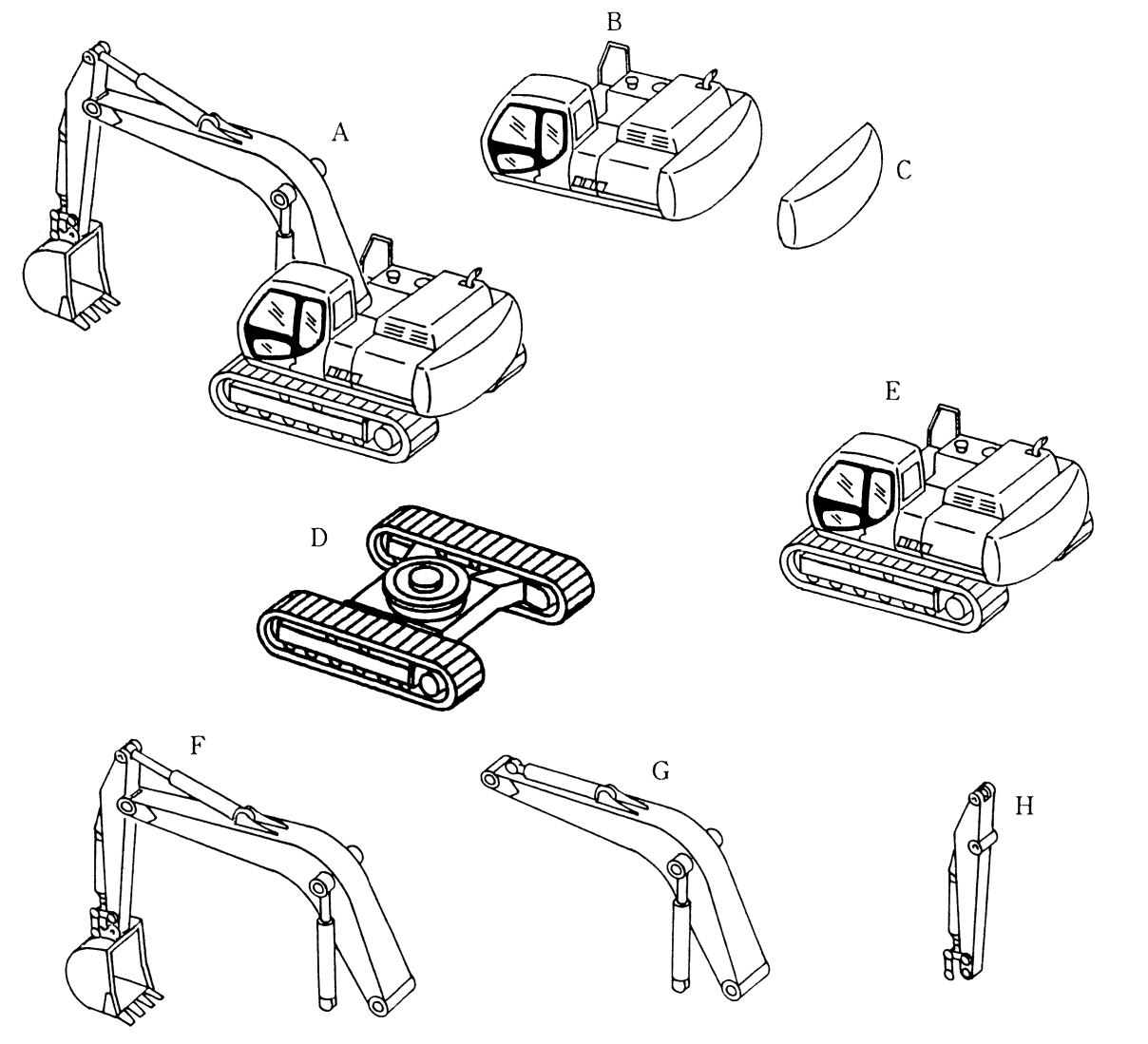 B
A
C
E
D
F
G
H