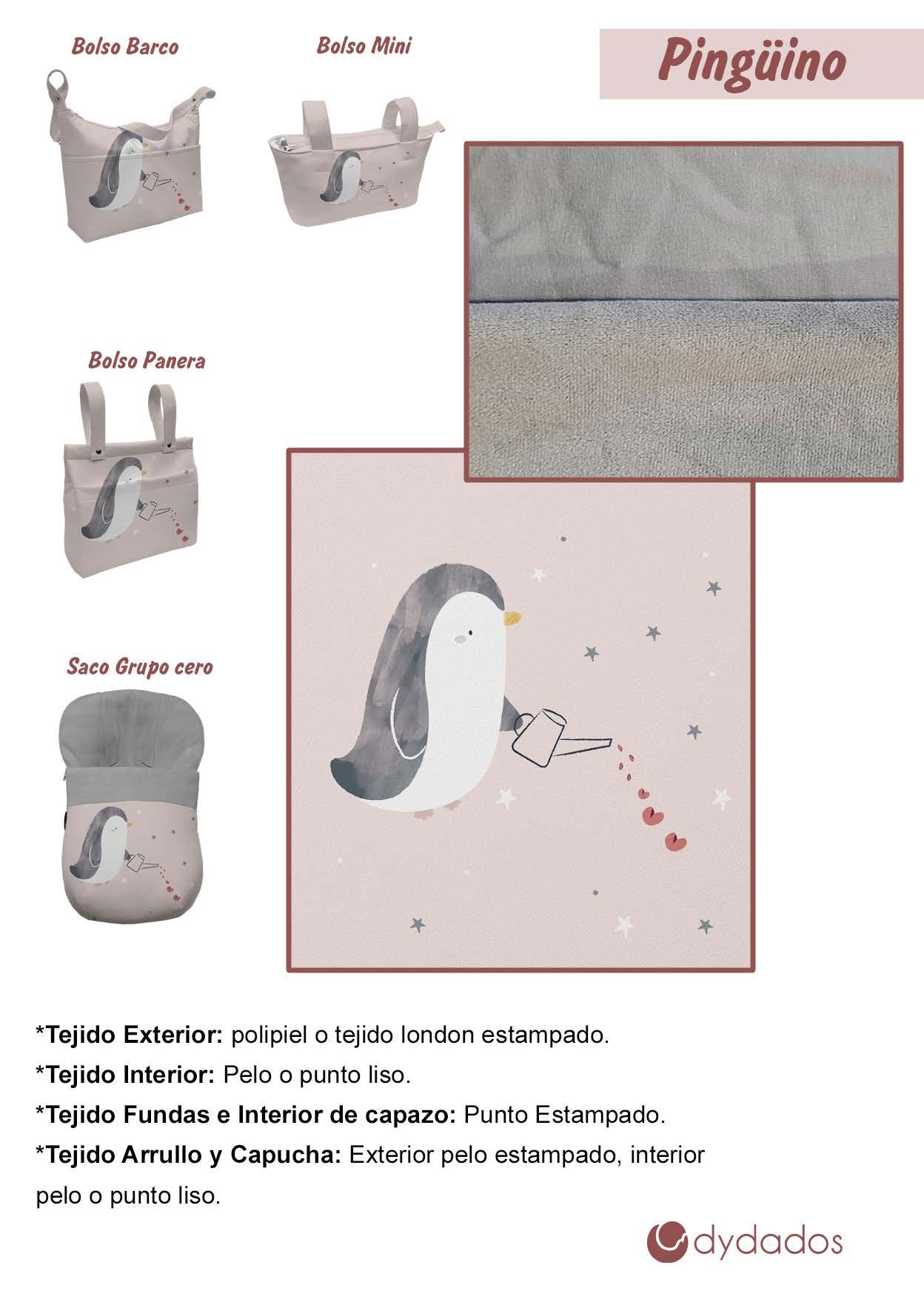 Bolso Barco

Bolso Mini

Pingüino

Bolso Panera

Saco Grupo cero

*Tejido Exterior: polipiel o tejido london estampado.
*Tejido Interior: Pelo o punto liso.
*Tejido Fundas e Interior de capazo: Punto Estampado.
*Tejido Arrullo y Capucha: Exterior pelo estampado, interior pelo o punto liso.

dydados